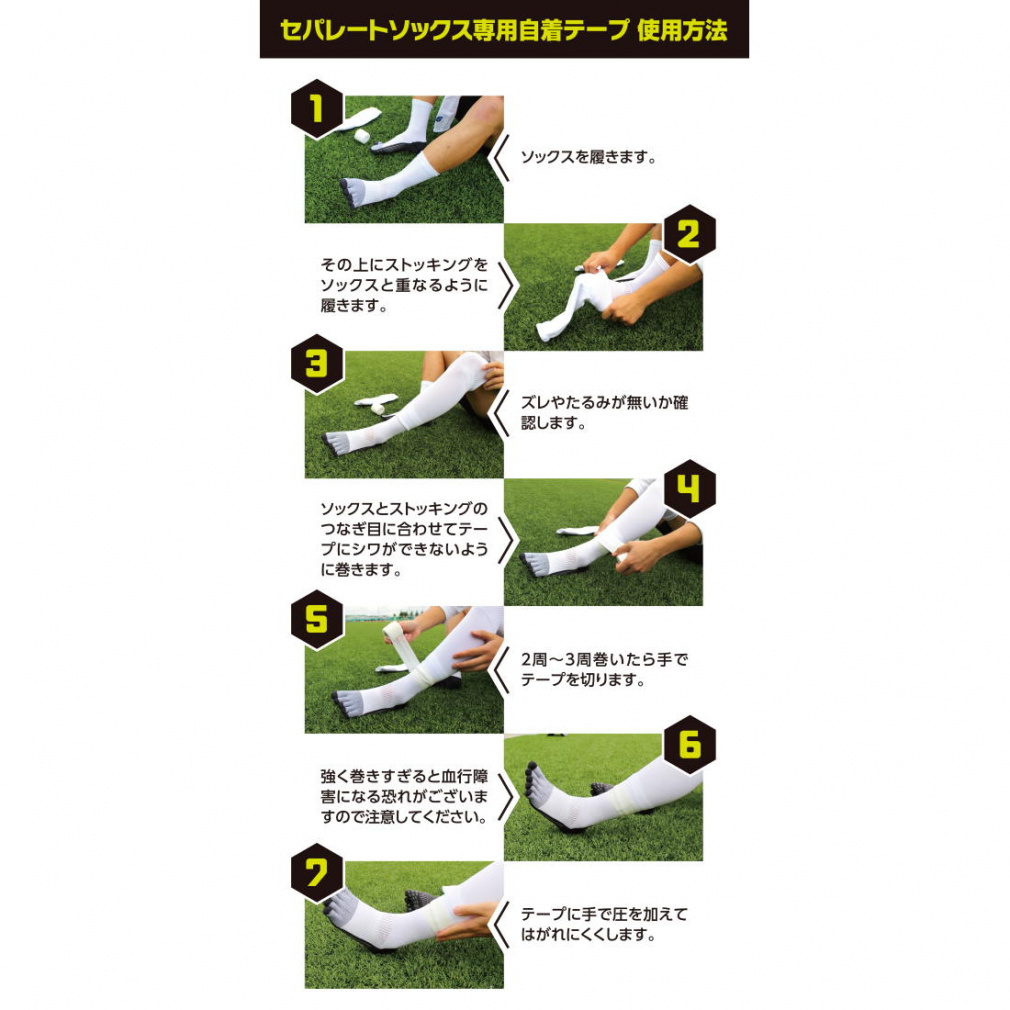 セパレートソックス専用自着テープ 使用方法

1

ソックスを履きます。

2

その上にストッキングをソックスと重なるように履きます。

3

ズレやたるみが無いか確認します。

4

ソックスとストッキングのつなぎ目に合わせてテープにシワができないように巻きます。

5

2周～3周巻いたら手でテープを切ります。

6

強く巻きすぎると血行障害になる恐れがございますので注意してください。

7

テープに手で圧を加えてはがれにくくします。