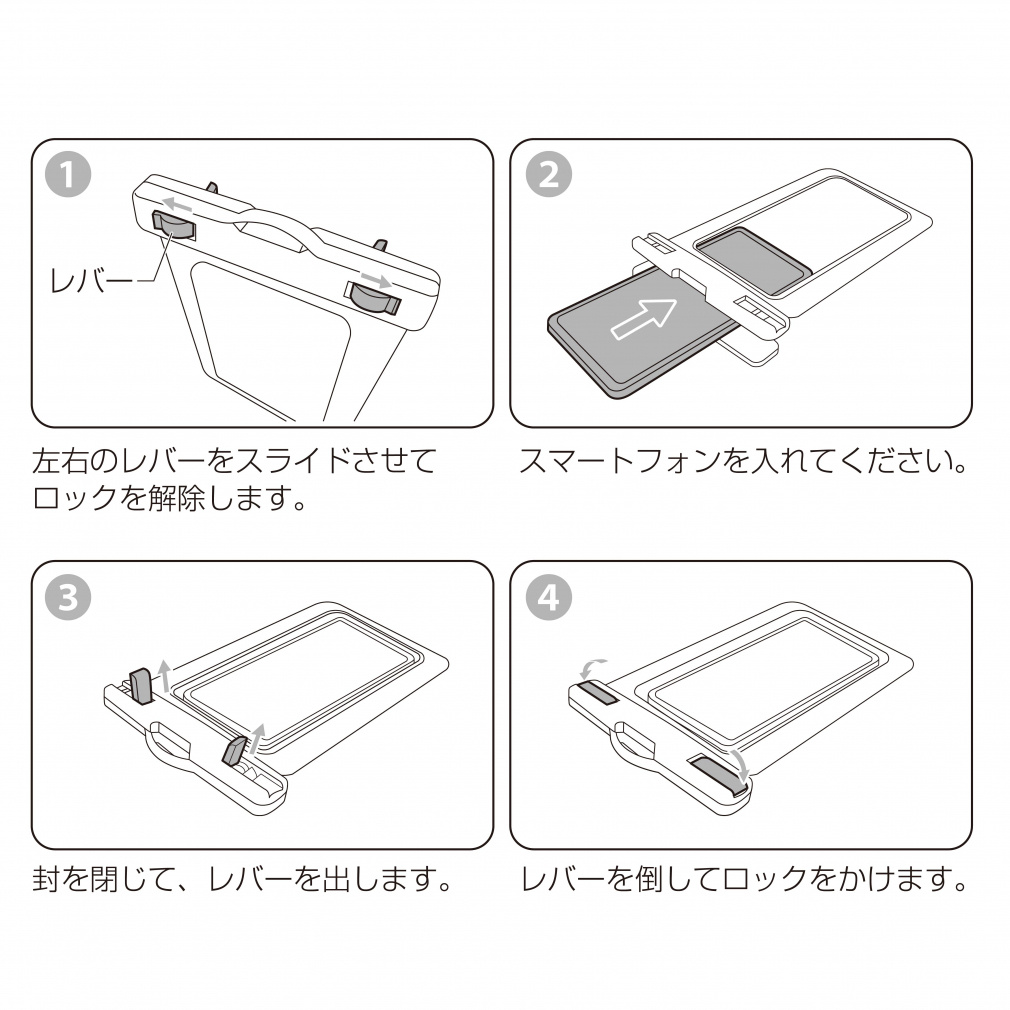 1

レバー

左右のレバーをスライドさせてロックを解除します。

2

スマートフォンを入れてください。

3

封を閉じて、レバーを出します。

4

レバーを倒してロックをかけます。