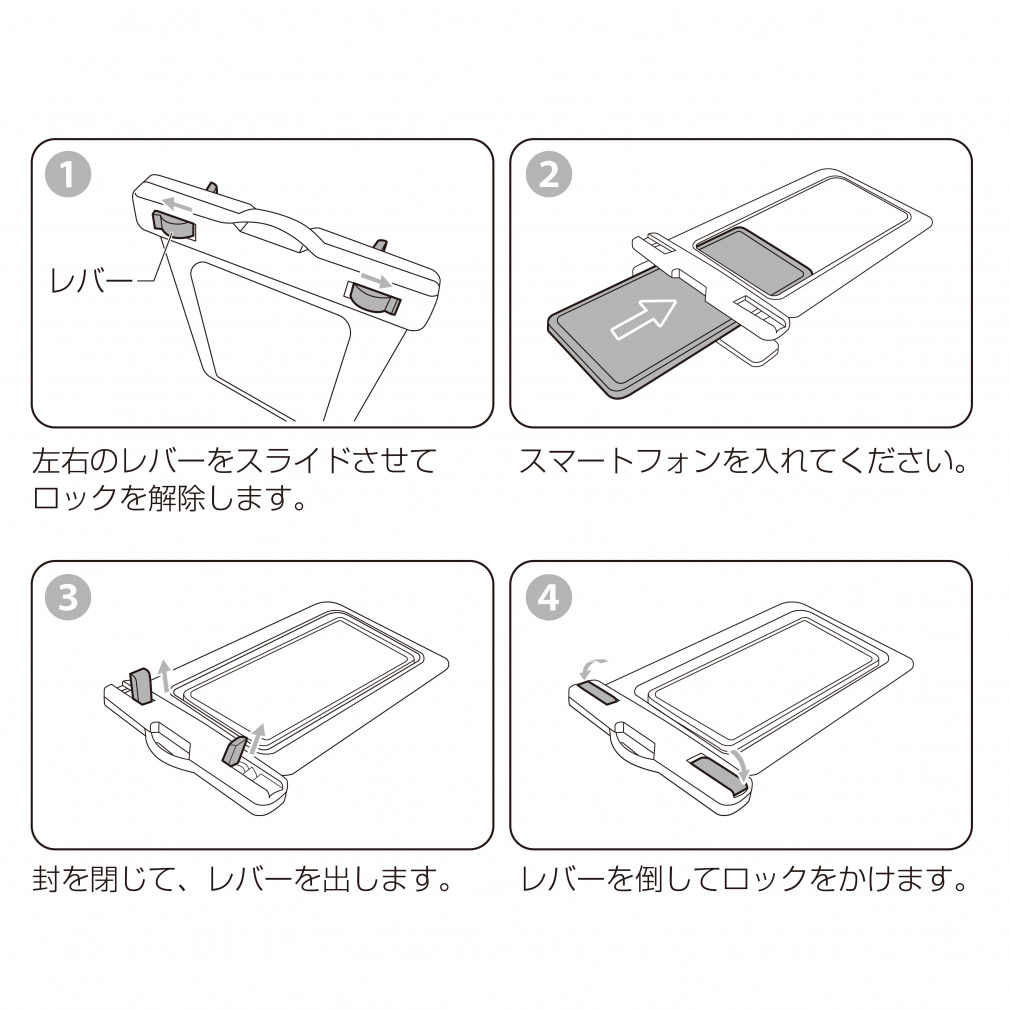 1

レバー

左右のレバーをスライドさせてロックを解除します。

2

スマートフォンを入れてください。

3

封を閉じて、レバーを出します。

4

レバーを倒してロックをかけます。