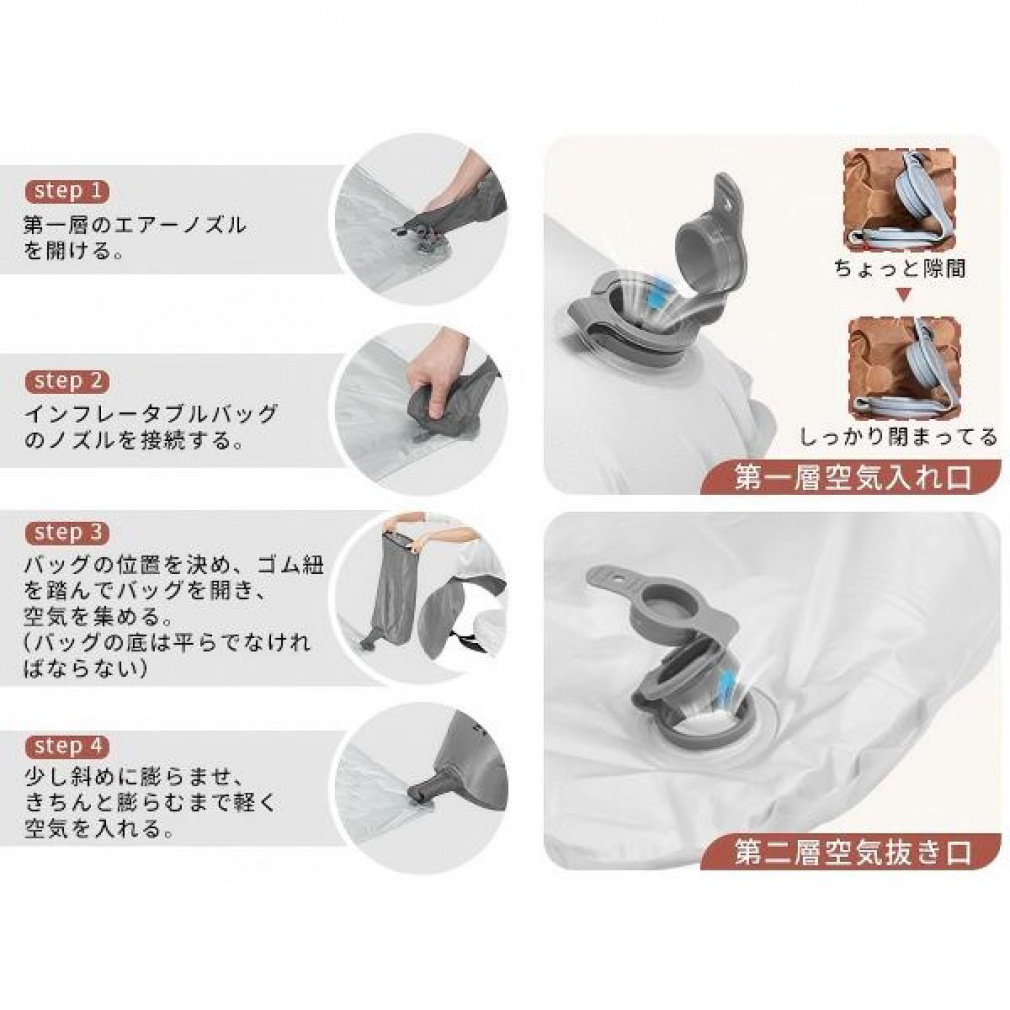 step 1
第一層のエアーノズルを開ける。

step 2
インフレータブルバッグのノズルを接続する。

step 3
バッグの位置を決め、ゴム紐を踏んでバッグを開き、空気を集める。
(バッグの底は平らでなければならない)

step 4
少し斜めに膨らませ、きちんと膨らむまで軽く空気を入れる。

ちょっと隙間
しっかり閉まってる
第一層空気入れ口

第二層空気抜き口