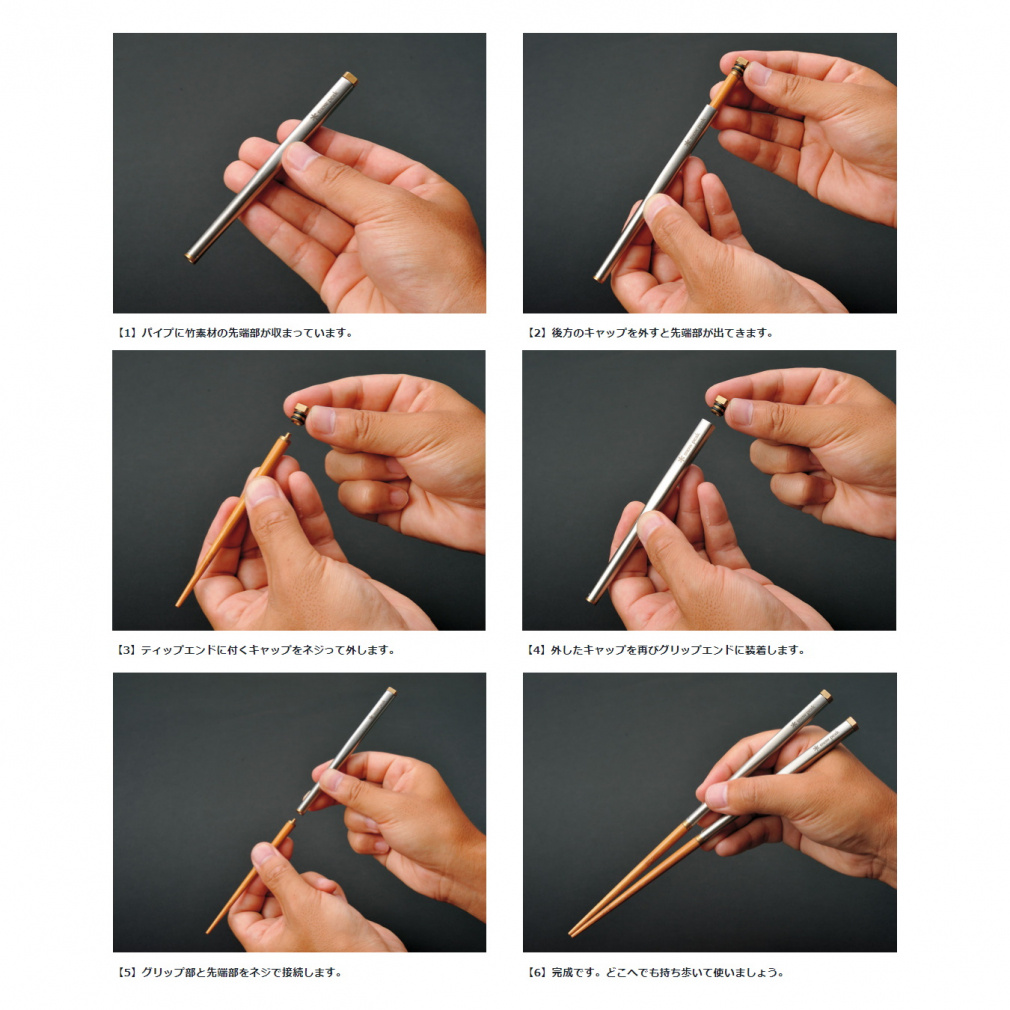 【1】パイプに竹素材の先端部が収まっています。

【2】後方のキャップを外すと先端部が出てきます。

【3】ティップエンドに付くキャップをネジって外します。

【4】外したキャップを再びグリップエンドに装着します。

【5】グリップ部と先端部をネジで接続します。

【6】完成です。どこへでも持ち歩いて使いましょう。