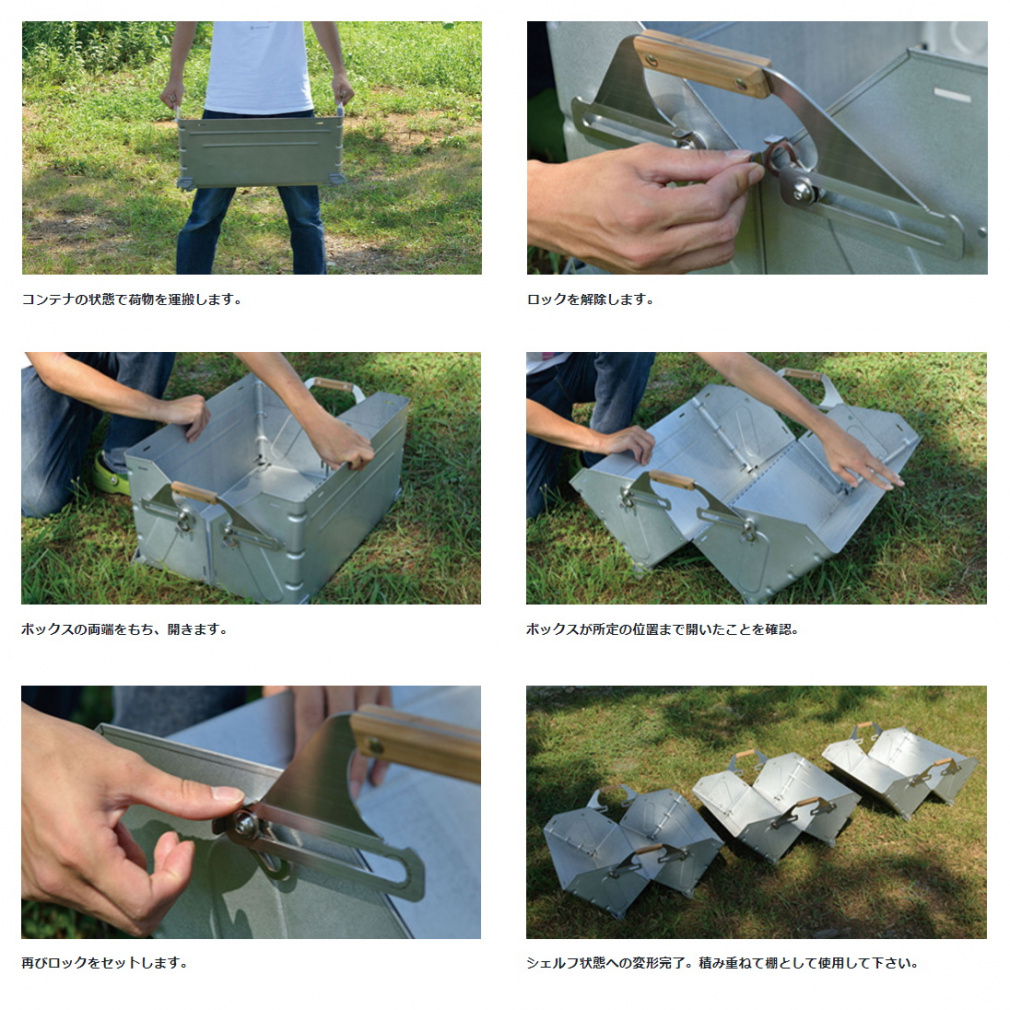 コンテナの状態で荷物を運搬します。

ロックを解除します。

ボックスの両端をもち、開きます。

ボックスが所定の位置まで開いたことを確認。

再びロックをセットします。

シェルフ状態への変形完了。積み重ねて棚として使用して下さい。