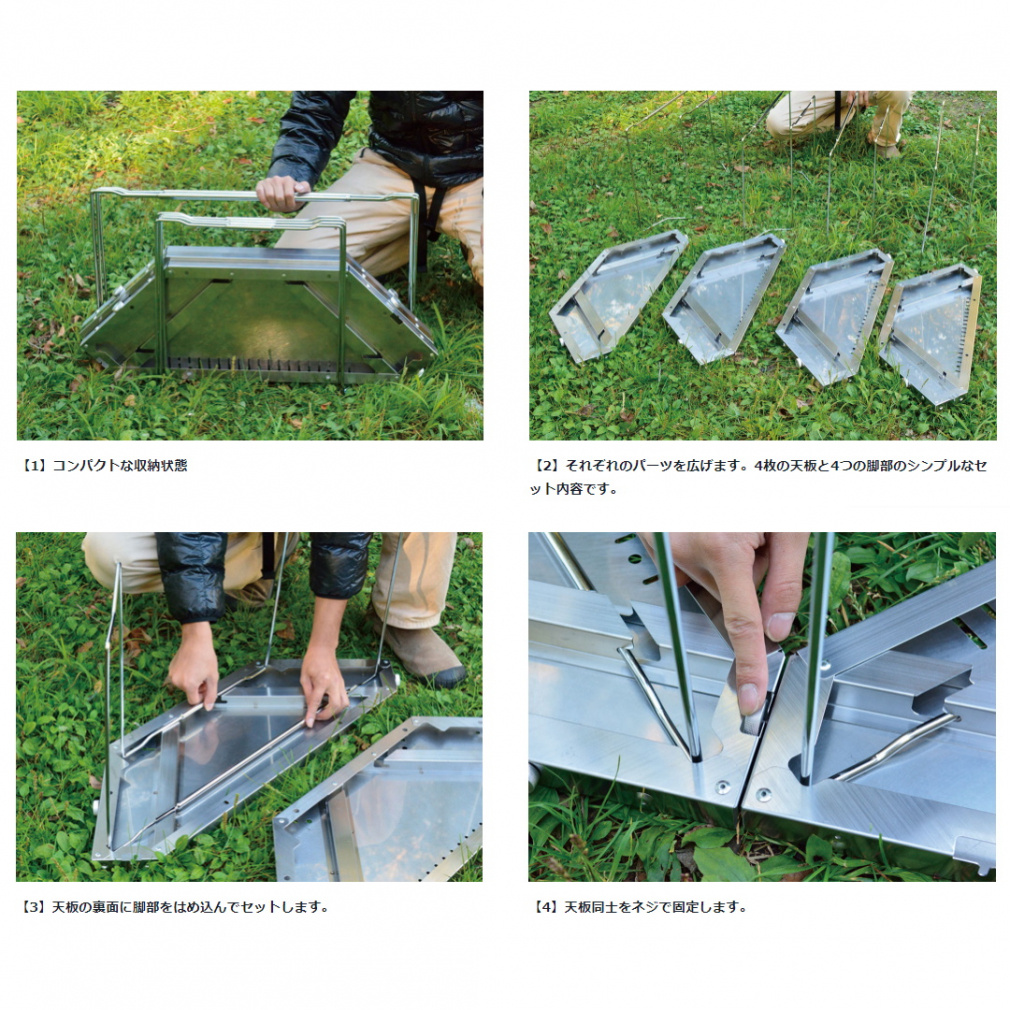 【1】コンパクトな収納状態

【2】それぞれのパーツを広げます。4枚の天板と4つの脚部のシンプルなセット内容です。

【3】天板の裏面に脚部をはめ込んでセットします。

【4】天板同士をネジで固定します。