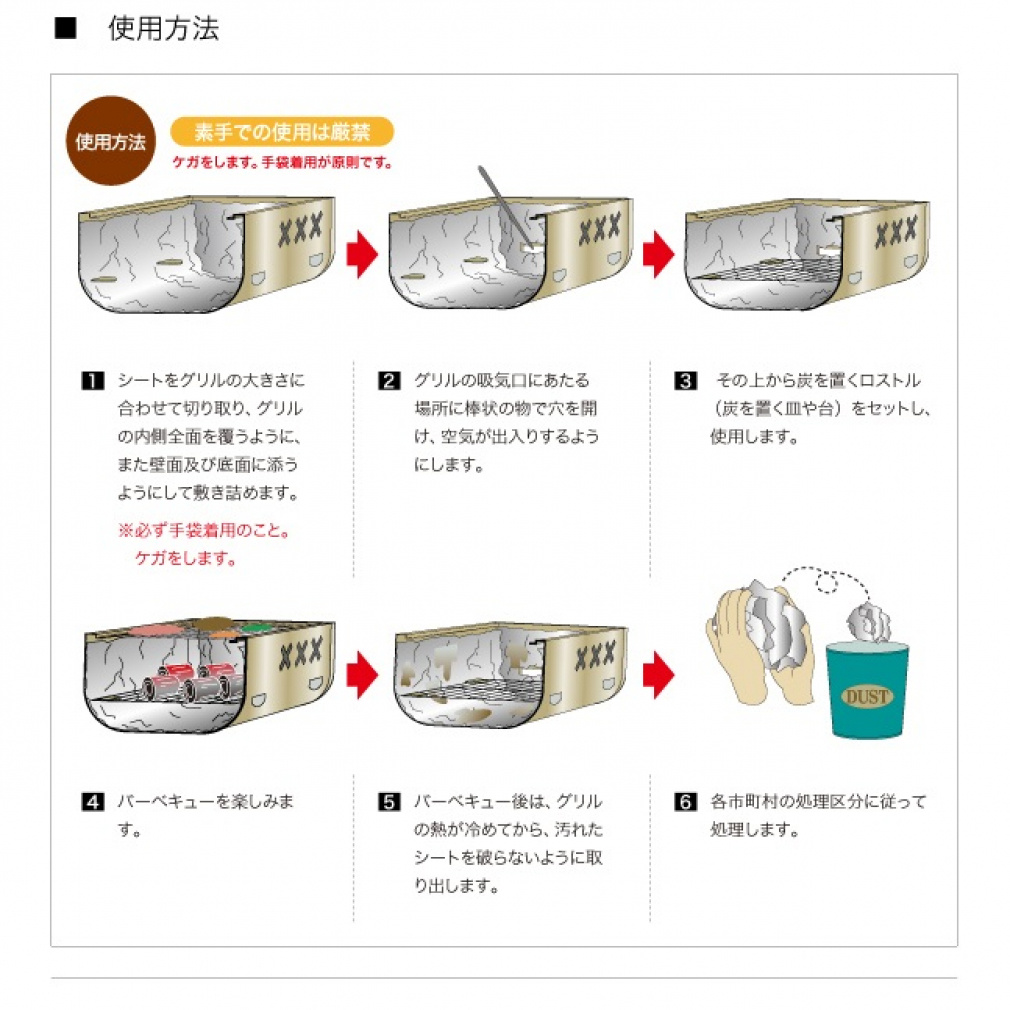 ■ 使用方法

使用方法

素手での使用は厳禁

ケガをします。手袋着用が原則です。

XXX

XXX

XXX

1 シートをグリルの大きさに合わせて切り取り、グリルの内側全面を覆うように、また壁面及び底面に添うようにして敷き詰めます。

※必ず手袋着用のこと。ケガをします。

2 グリルの吸気口にあたる場所に棒状の物で穴を開け、空気が出入りするようにします。

3 その上から炭を置くロストル（炭を置く皿や台）をセットし、使用します。

XXX

XXX

DUST

4 バーベキューを楽しみます。

5 バーベキュー後は、グリルの熱が冷めてから、汚れたシートを破らないように取り出します。

6 各市町村の処理区分に従って処理します。