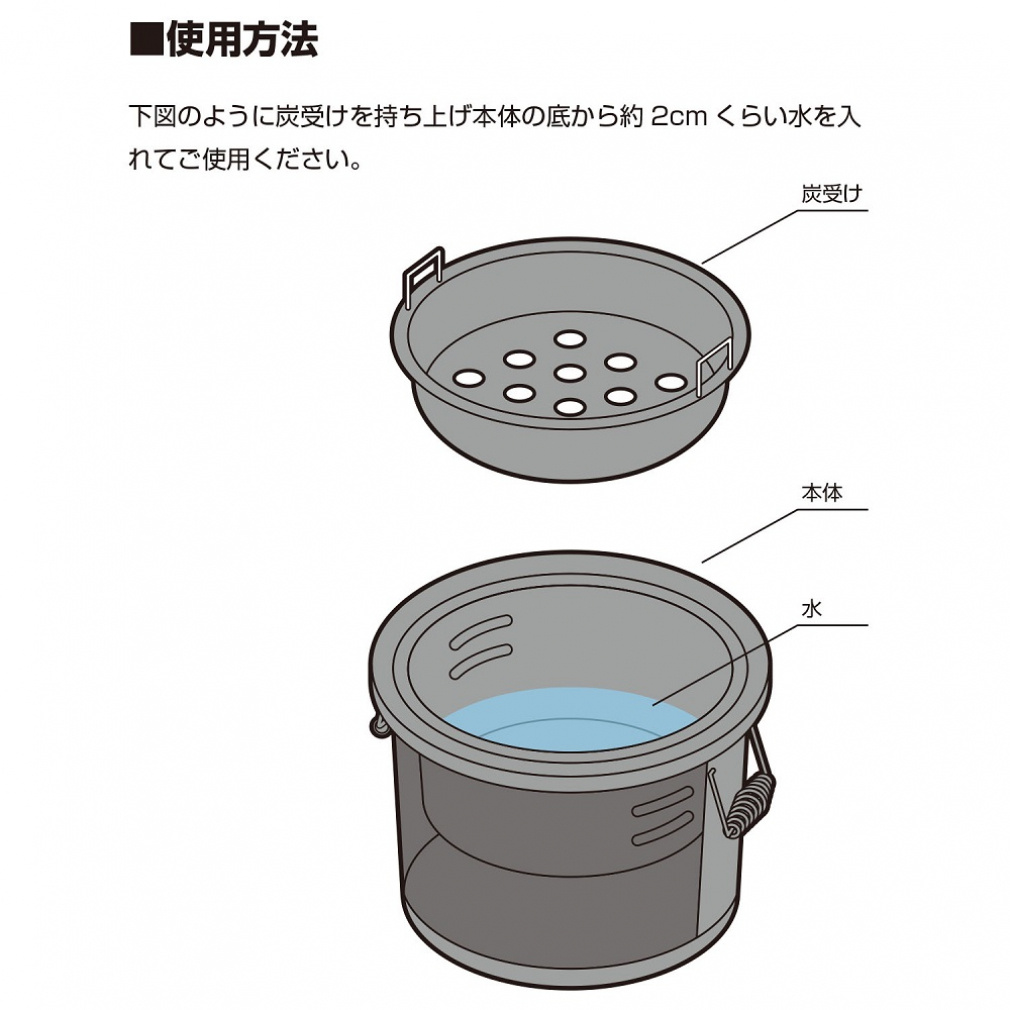 ■使用方法

下図のように炭受けを持ち上げ本体の底から約 2cm くらい水を入れてご使用ください。

炭受け

本体

水