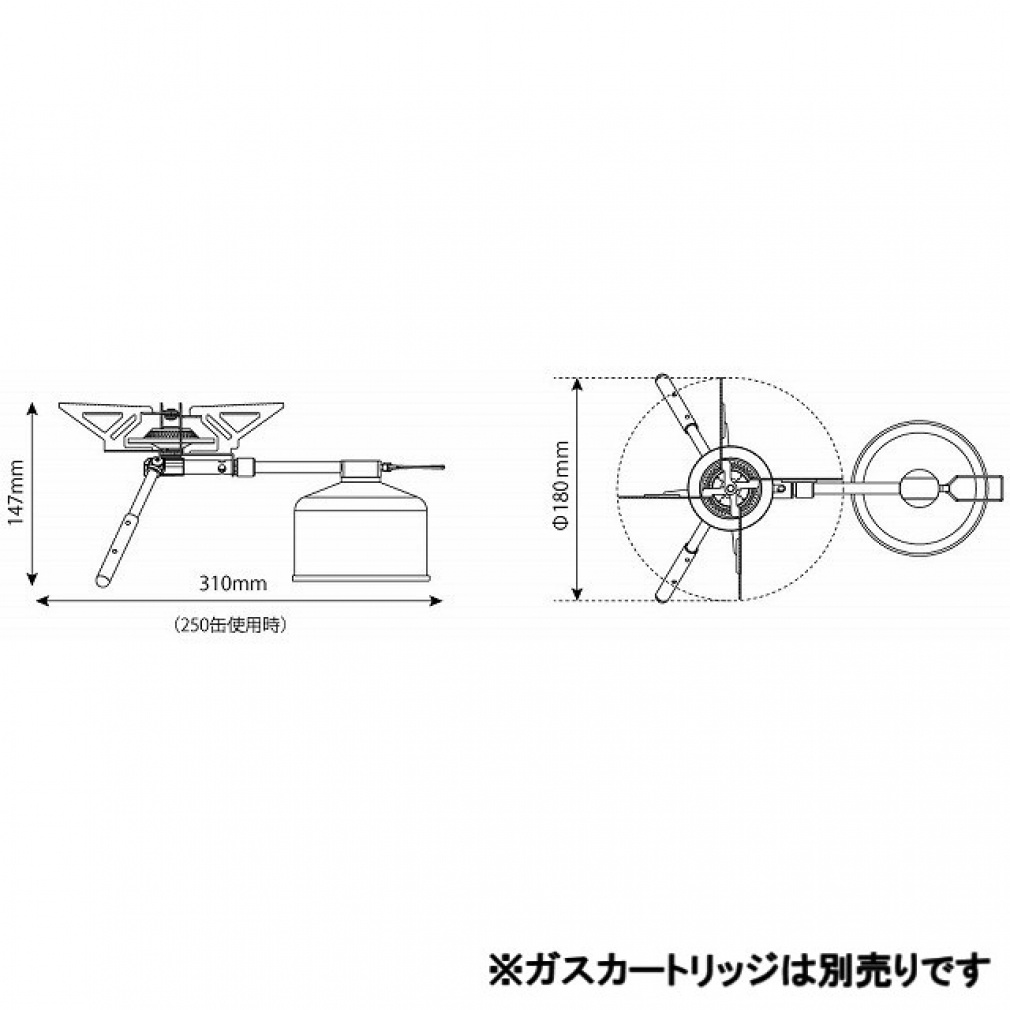 147mm

310mm

(250缶使用時)

Φ180mm

※ガスカートリッジは別売りです