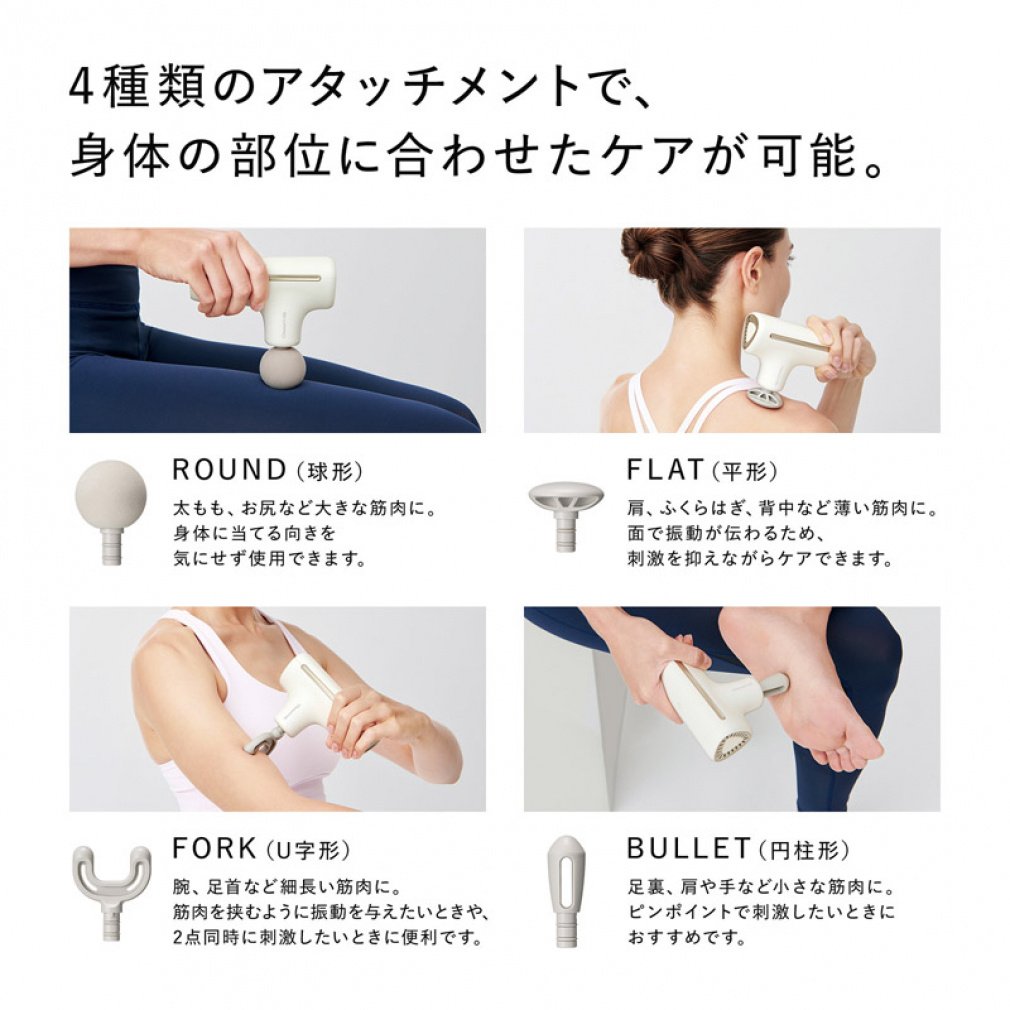 4種類のアタッチメントで、
身体の部位に合わせたケアが可能。

ROUND（球形）
太もも、お尻など大きな筋肉に。
身体に当てる向きを
気にせず使用できます。

FLAT（平形）
肩、ふくらはぎ、背中など薄い筋肉に。
面で振動が伝わるため、
刺激を抑えながらケアできます。

FORK（U字形）
腕、足首など細長い筋肉に。
筋肉を挟むように振動を与えたいときや、
2点同時に刺激したいときに便利です。

BULLET（円柱形）
足裏、肩や手など小さな筋肉に。
ピンポイントで刺激したいときに
おすすめです。