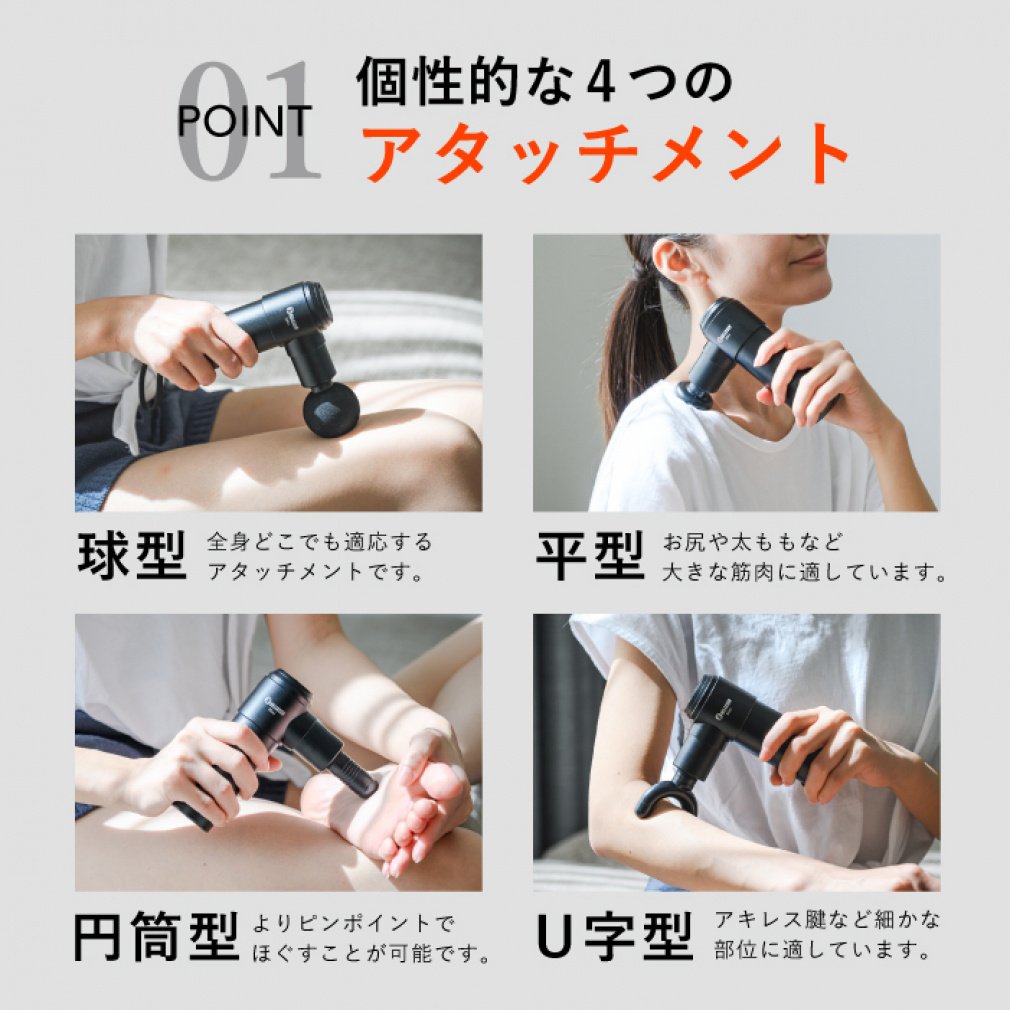 01 POINT
個性的な4つの
アタッチメント

球型 全身どこでも適応するアタッチメントです。

平型 お尻や太ももなど大きな筋肉に適しています。

円筒型 よりピンポイントでほぐすことが可能です。

U字型 アキレス腱など細かな部位に適しています。