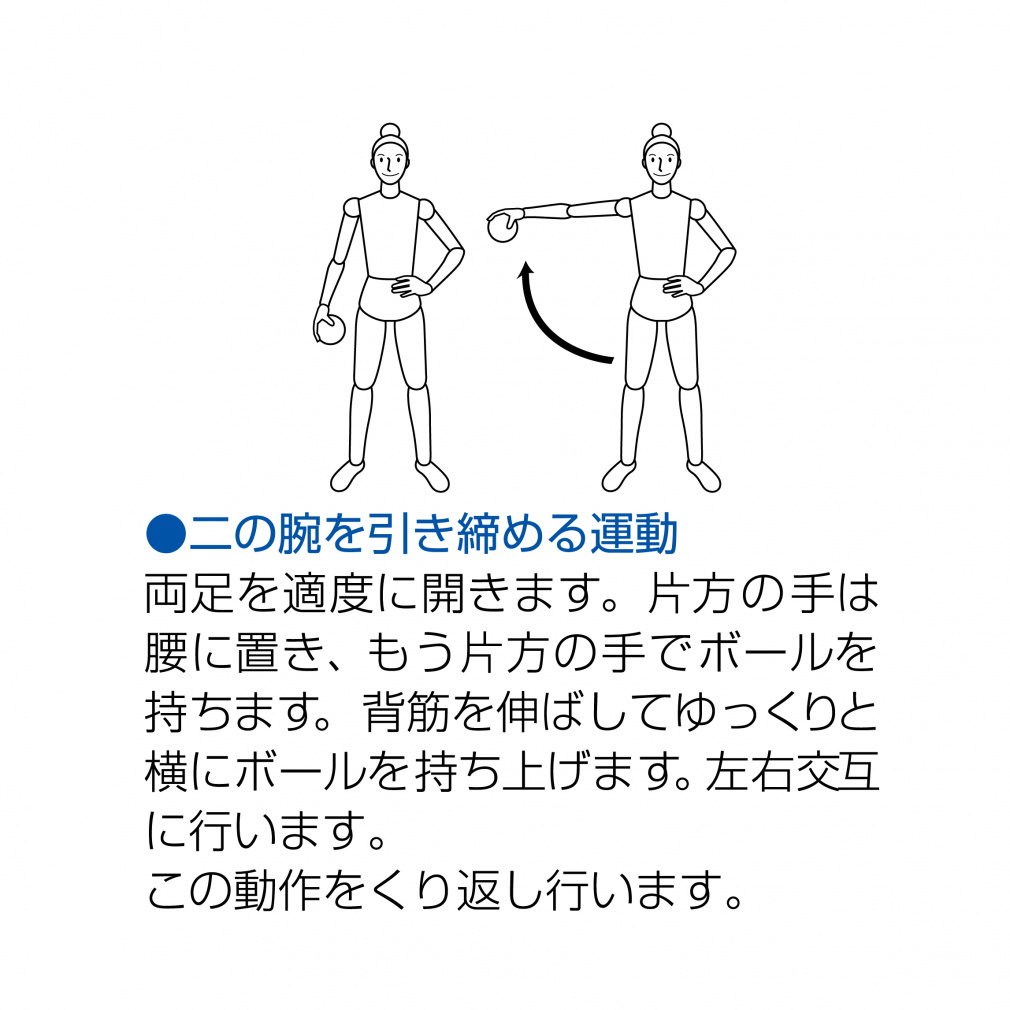 ●二の腕を引き締める運動
両足を適度に開きます。片方の手は腰に置き、もう片方の手でボールを持ちます。背筋を伸ばしてゆっくりと横にボールを持ち上げます。左右交互に行います。
この動作をくり返し行います。