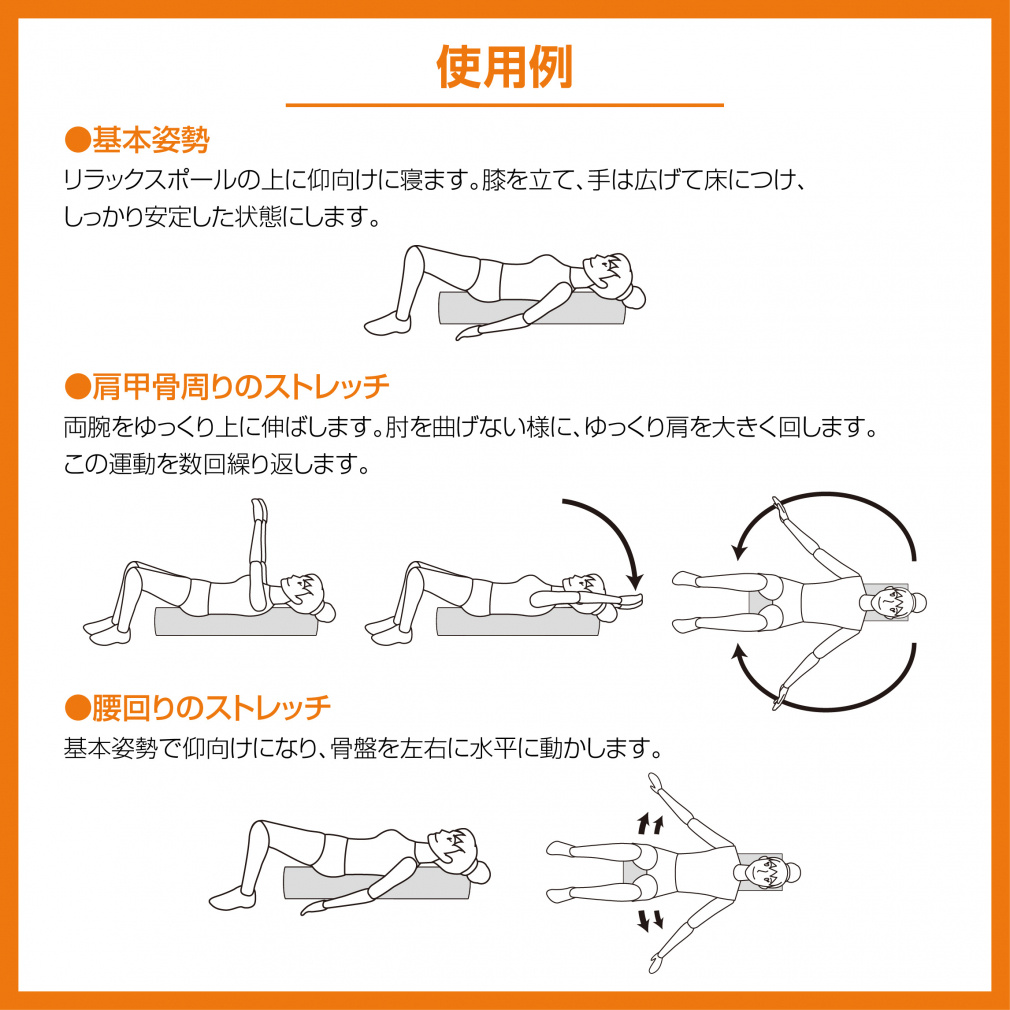 使用例

●基本姿勢
リラックスポールの上に仰向けに寝ます。膝を立て、手は広げて床につけ、しっかり安定した状態にします。

●肩甲骨周りのストレッチ
両腕をゆっくり上に伸ばします。肘を曲げない様に、ゆっくり肩を大きく回します。この運動を数回繰り返します。

●腰回りのストレッチ
基本姿勢で仰向けになり、骨盤を左右に水平に動かします。