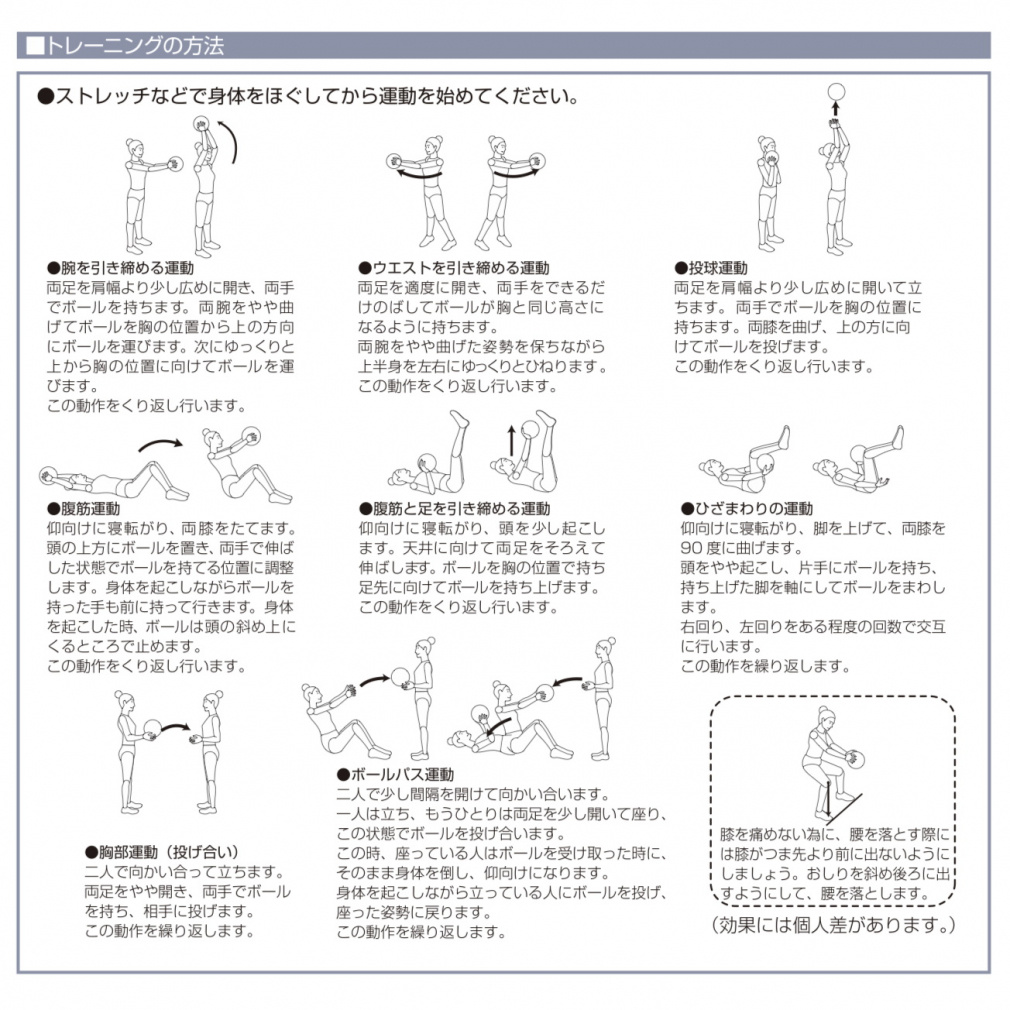 ■トレーニングの方法

●ストレッチなどで身体をほぐしてから運動を始めてください。

●腕を引き締める運動
両足を肩幅より少し広めに開き、両手でボールを持ちます。両腕をやや曲げてボールを胸の位置から上の方向にボールを運びます。次にゆっくりと上から胸の位置に向けてボールを運びます。
この動作をくり返し行います。

●ウエストを引き締める運動
両足を適度に開き、両手をできるだけのばしてボールが胸と同じ高さになるように持ちます。
両腕をやや曲げた姿勢を保ちながら上半身を左右にゆっくりとひねります。
この動作をくり返し行います。

●投球運動
両足を肩幅より少し広めに開いて立ちます。両手でボールを胸の位置に持ちます。両膝を曲げ、上の方に向けてボールを投げます。
この動作をくり返し行います。

●腹筋運動
仰向けに寝転がり、両膝をたてます。頭の上方にボールを置き、両手で伸ばした状態でボールを持てる位置に調整します。身体を起こしながらボールを持った手も前に持って行きます。身体を起こした時、ボールは頭の斜め上にくるところで止めます。
この動作をくり返し行います。

●腹筋と足を引き締める運動
仰向けに寝転がり、頭を少し起こします。天井に向けて両足をそろえて伸ばします。ボールを胸の位置で持ち足先に向けてボールを持ち上げます。
この動作をくり返し行います。

●ひざまわりの運動
仰向けに寝転がり、脚を上げて、両膝を90度に曲げます。
頭をやや起こし、片手にボールを持ち、持ち上げた脚を軸にしてボールをまわします。
右回り、左回りをある程度の回数で交互に行います。
この動作を繰り返します。

●胸部運動（投げ合い）
二人で向かい合って立ちます。
両足をやや開き、両手でボールを持ち、相手に投げます。
この動作を繰り返します。

●ボールパス運動
二人で少し間隔を開けて向かい合います。
一人は立ち、もうひとりは両足を少し開いて座り、この状態でボールを投げ合います。
この時、座っている人はボールを受け取った時に、そのまま身体を倒し、仰向けになります。
身体を起こしながら立っている人にボールを投げ、座った姿勢に戻ります。
この動作を繰り返します。

膝を痛めない為に、腰を落とす際には膝がつま先より前に出ないようにしましょう。おしりを斜め後ろに出すようにして、腰を落とします。

（効果には個人差があります。）