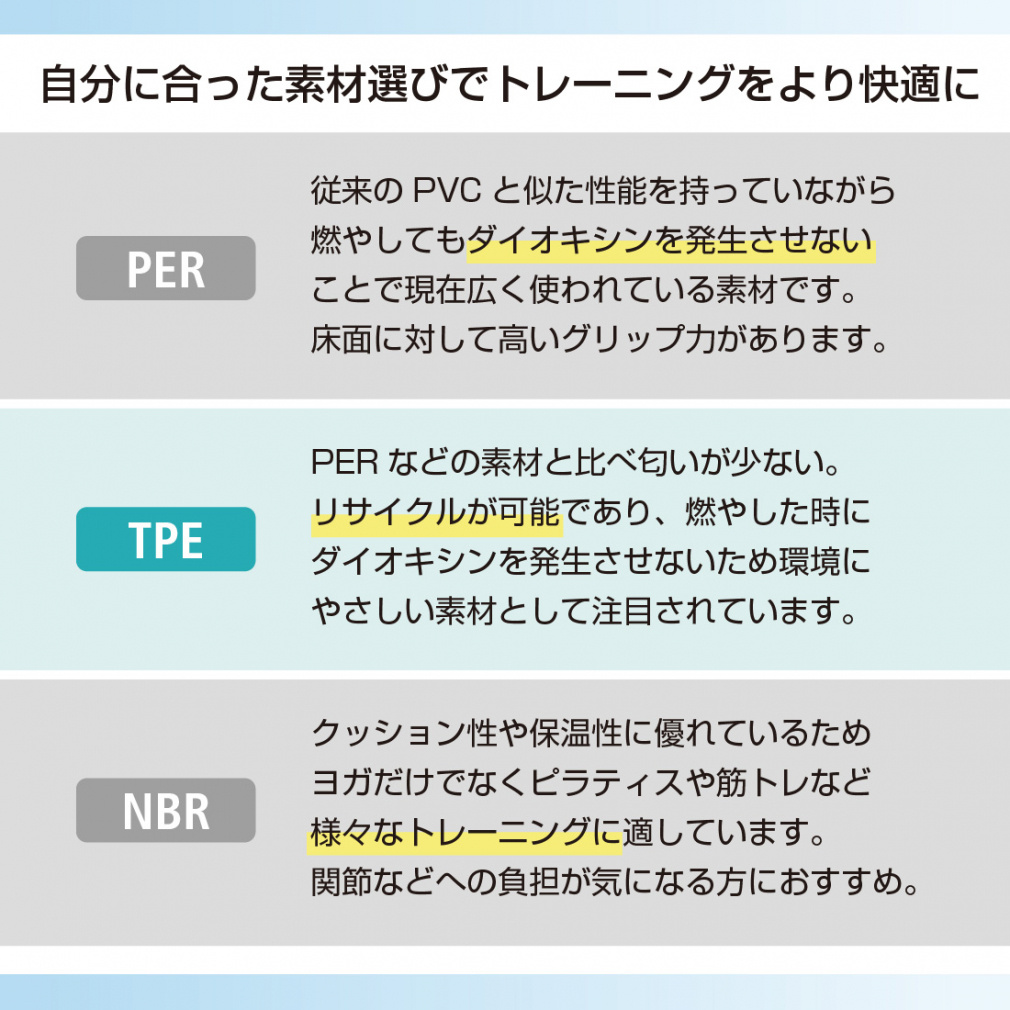 自分に合った素材選びでトレーニングをより快適に

PER

従来のPVCと似た性能を持っていながら燃やしてもダイオキシンを発生させないことで現在広く使われている素材です。床面に対して高いグリップ力があります。

TPE

PERなどの素材と比べ匂いが少ない。リサイクルが可能であり、燃やした時にダイオキシンを発生させないため環境にやさしい素材として注目されています。

NBR

クッション性や保温性に優れているためヨガだけでなくピラティスや筋トレなど様々なトレーニングに適しています。関節などへの負担が気になる方におすすめ。