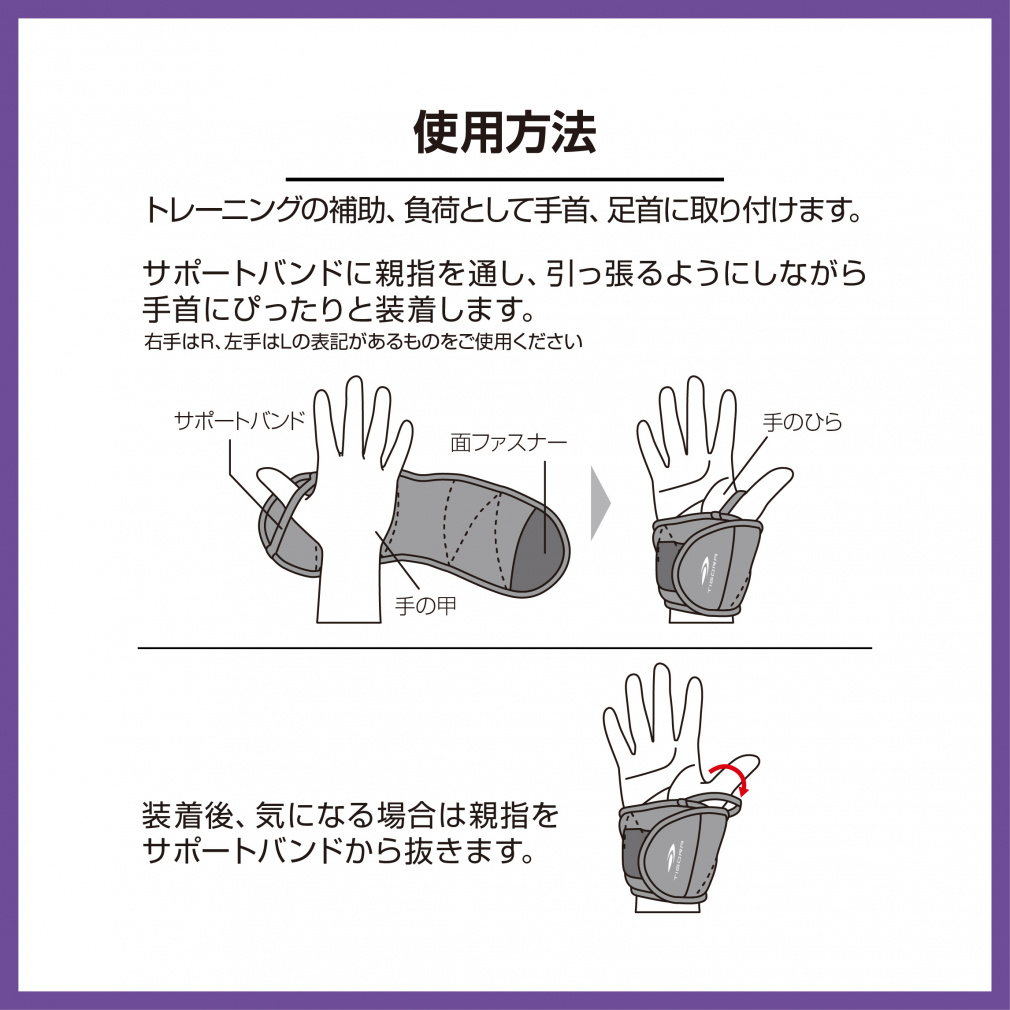 使用方法

トレーニングの補助、負荷として手首、足首に取り付けます。

サポートバンドに親指を通し、引っ張るようにしながら手首にぴったりと装着します。
右手はR、左手はLの表記があるものをご使用ください

サポートバンド

面ファスナー

手の甲

手のひら

TIGORA

装着後、気になる場合は親指をサポートバンドから抜きます。

TIGORA