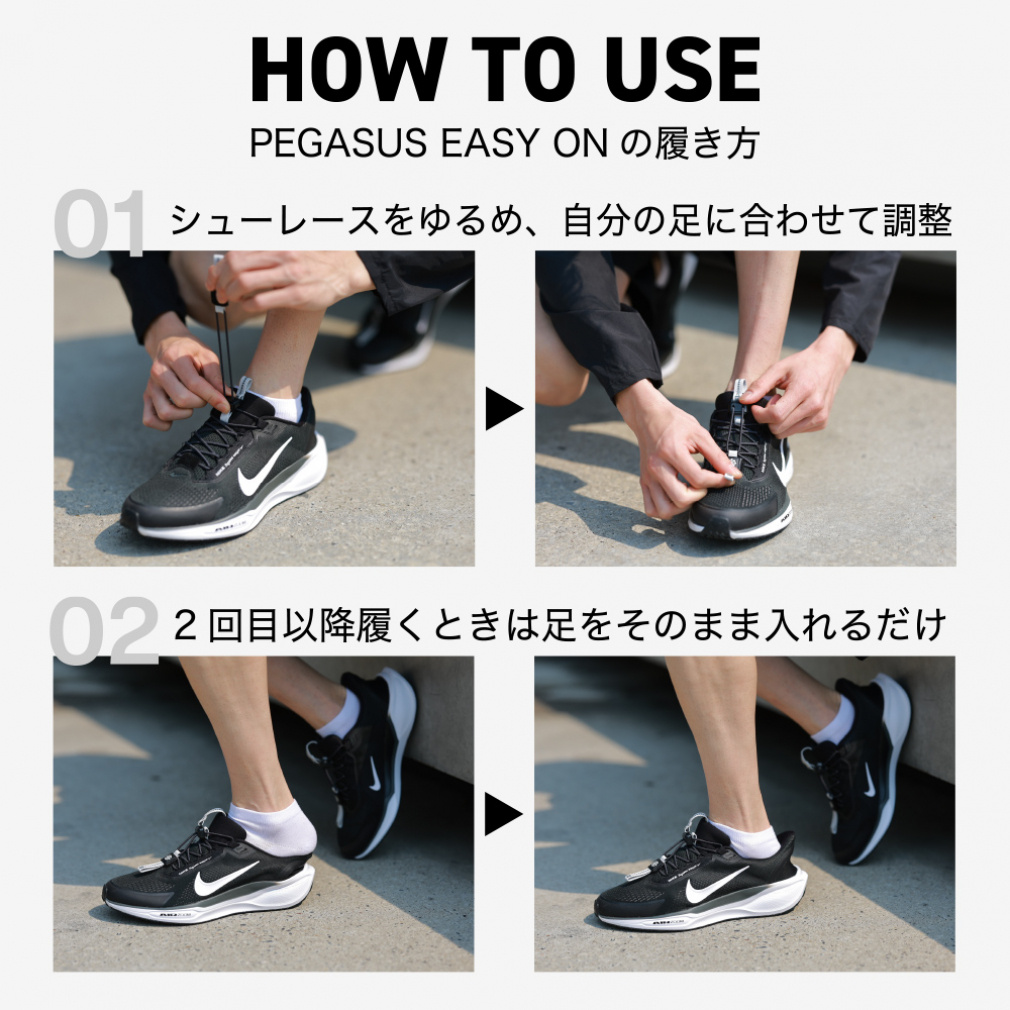 HOW TO USE

PEGASUS EASY ON の履き方

01 シューレースをゆるめ、自分の足に合わせて調整

02 2回目以降履くときは足をそのまま入れるだけ