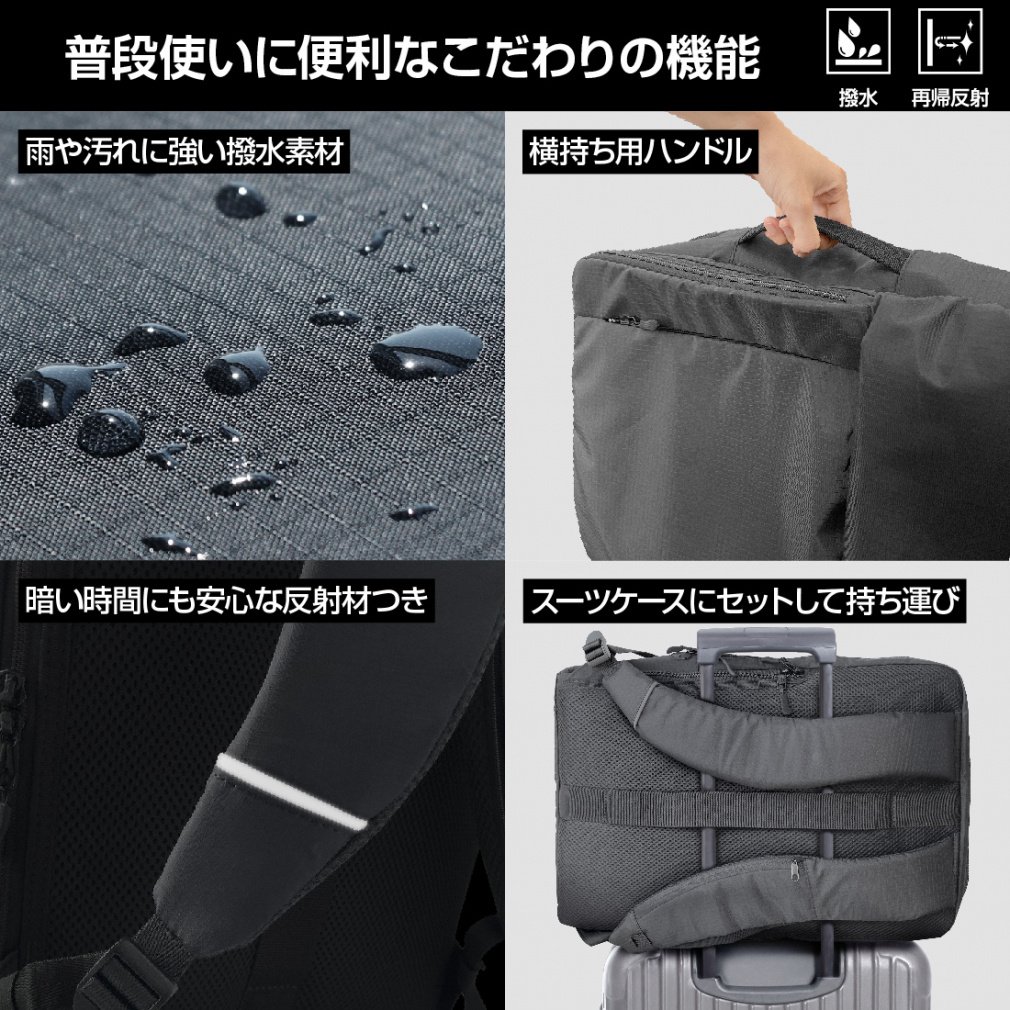 普段使いに便利なこだわりの機能

撥水

再帰反射

雨や汚れに強い撥水素材

横持ち用ハンドル

暗い時間にも安心な反射材つき

スーツケースにセットして持ち運び