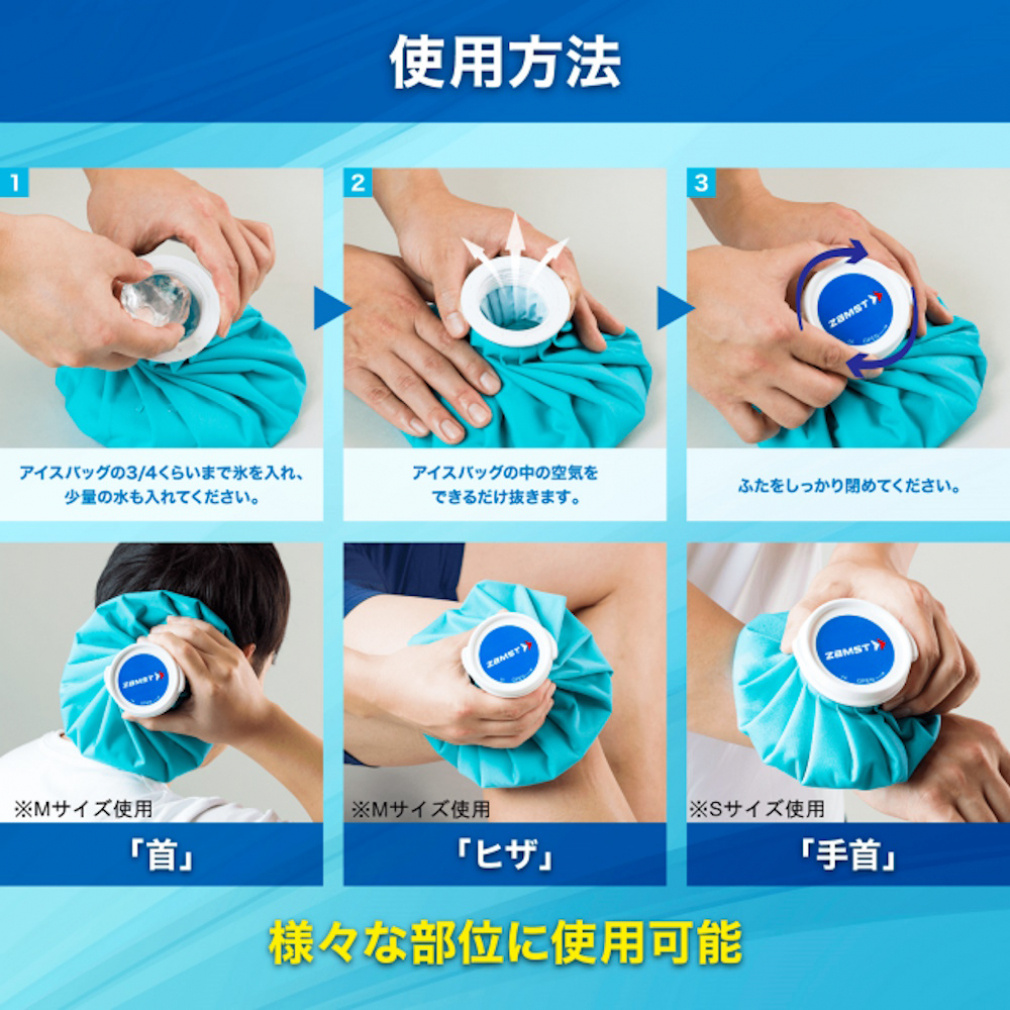 使用方法

1

アイスバッグの3/4くらいまで氷を入れ、少量の水も入れてください。

2

アイスバッグの中の空気をできるだけ抜きます。

3

ZAMST

ふたをしっかり閉めてください。

ZAMST

※Mサイズ使用

「首」

ZAMST

※Mサイズ使用

「ヒザ」

ZAMST

※Sサイズ使用

「手首」

様々な部位に使用可能