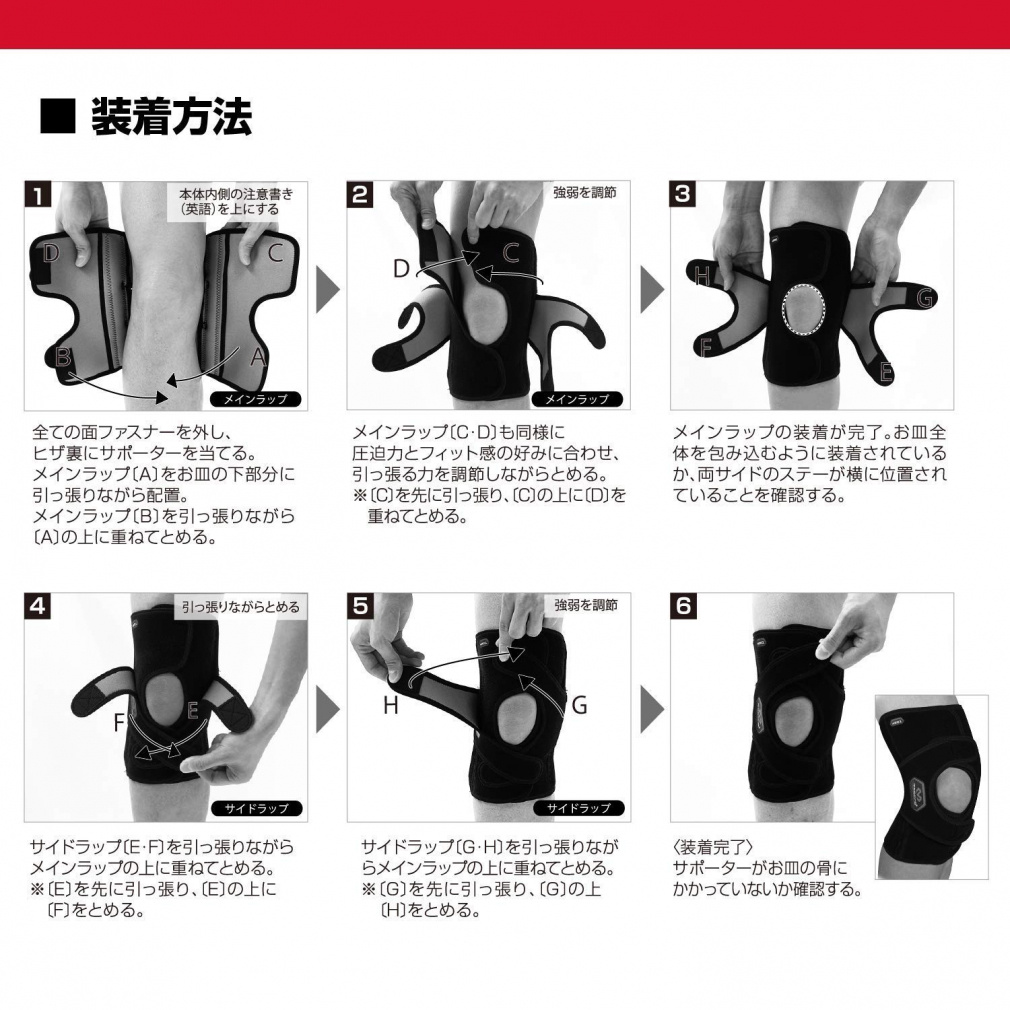 ■ 装着方法

1
本体内側の注意書き（英語）を上にする
D
C
B
A
メインラップ

全ての面ファスナーを外し、ヒザ裏にサポーターを当てる。メインラップ〔A〕をお皿の下部分に引っ張りながら配置。メインラップ〔B〕を引っ張りながら〔A〕の上に重ねてとめる。

2
強弱を調節
D
C
メインラップ

メインラップ〔C・D〕も同様に圧迫力とフィット感の好みに合わせ、引っ張る力を調節しながらとめる。
※〔C〕を先に引っ張り、〔C〕の上に〔D〕を重ねてとめる。

3
H
G
F
E

メインラップの装着が完了。お皿全体を包み込むように装着されているか、両サイドのステーが横に位置されていることを確認する。

4
引っ張りながらとめる
F
E
サイドラップ

サイドラップ〔E・F〕を引っ張りながらメインラップの上に重ねてとめる。
※〔E〕を先に引っ張り、〔E〕の上に〔F〕をとめる。

5
強弱を調節
H
G
サイドラップ

サイドラップ〔G・H〕を引っ張りながらメインラップの上に重ねてとめる。
※〔G〕を先に引っ張り、〔G〕の上〔H〕をとめる。

6

〈装着完了〉
サポーターがお皿の骨にかかっていないか確認する。