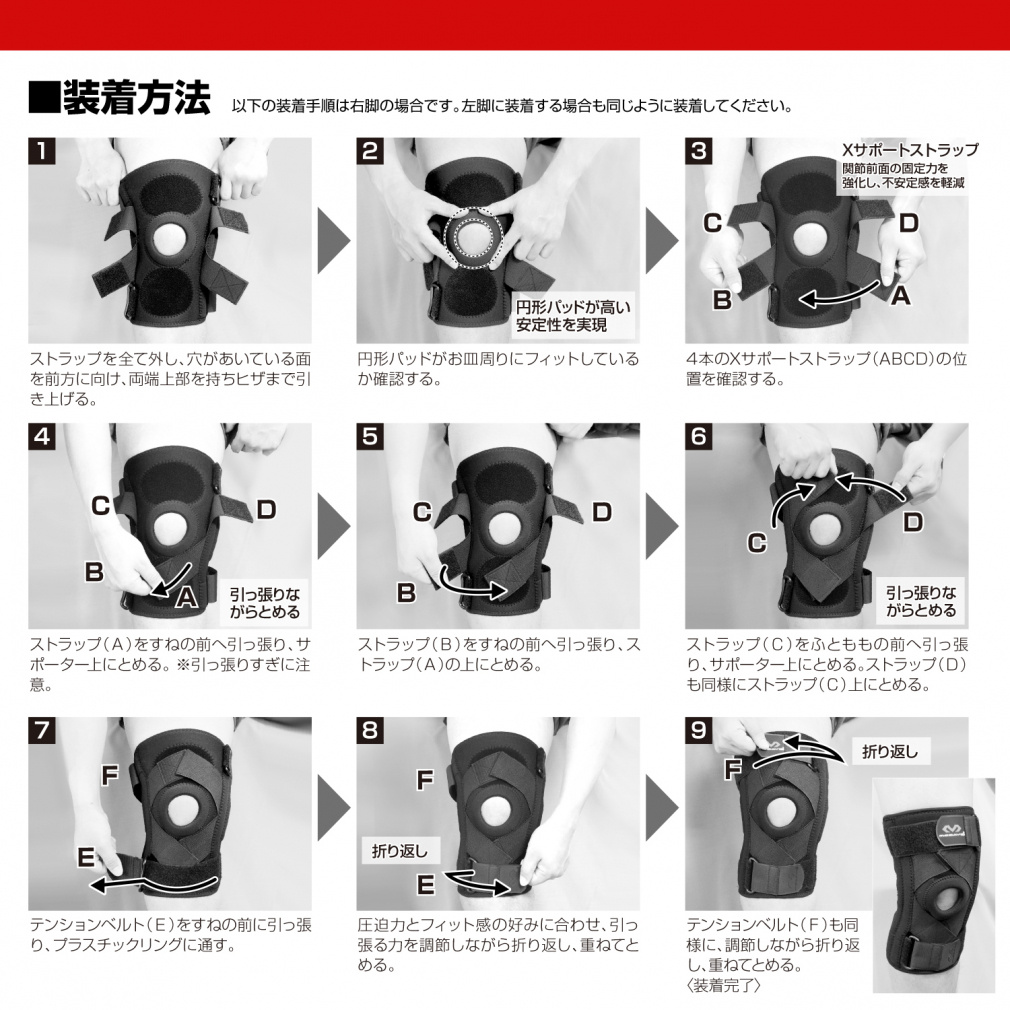 ■装着方法 以下の装着手順は右脚の場合です。左脚に装着する場合も同じように装着してください。

1

ストラップを全て外し、穴があいている面を前方に向け、両端上部を持ちヒザまで引き上げる。

2

円形パッドが高い安定性を実現

円形パッドがお皿周りにフィットしているか確認する。

3

Xサポートストラップ
関節前面の固定力を強化し、不安定感を軽減

C D B A

4本のXサポートストラップ(ABCD)の位置を確認する。

4

C D B A

引っ張りながらとめる

ストラップ(A)をすねの前へ引っ張り、サポーター上にとめる。※引っ張りすぎに注意。

5

C D B

ストラップ(B)をすねの前へ引っ張り、ストラップ(A)の上にとめる。

6

C D

引っ張りながらとめる

ストラップ(C)をふとももの前へ引っ張り、サポーター上にとめる。ストラップ(D)も同様にストラップ(C)上にとめる。

7

F E

テンションベルト(E)をすねの前に引っ張り、プラスチックリングに通す。

8

F

折り返し

E

圧迫力とフィット感の好みに合わせ、引っ張る力を調節しながら折り返し、重ねてとめる。

9

F

折り返し

テンションベルト(F)も同様に、調節しながら折り返し、重ねてとめる。
〈装着完了〉