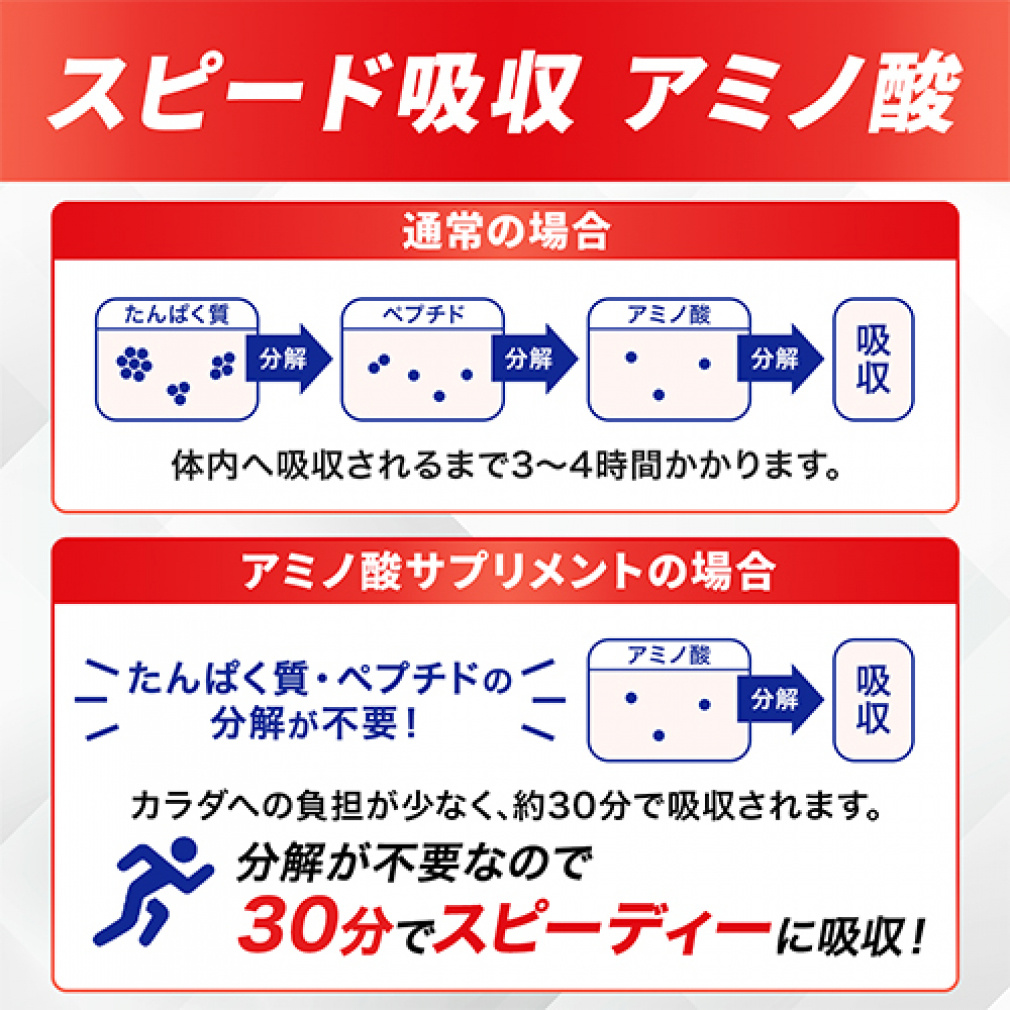 スピード吸収 アミノ酸

通常の場合

たんぱく質 分解 ペプチド 分解 アミノ酸 分解 吸収

体内へ吸収されるまで3〜4時間かかります。

アミノ酸サプリメントの場合

たんぱく質・ペプチドの分解が不要！

アミノ酸 分解 吸収

カラダへの負担が少なく、約30分で吸収されます。

分解が不要なので
30分でスピーディーに吸収！