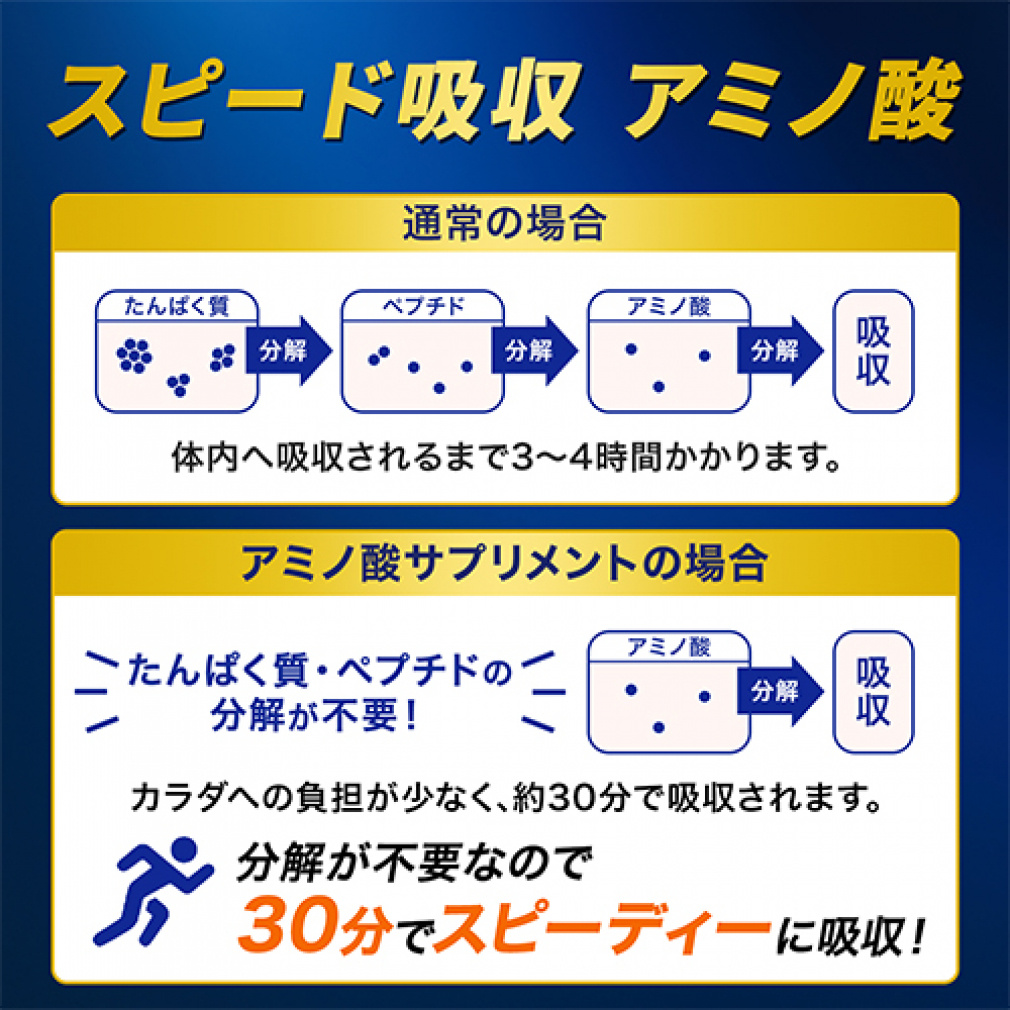 スピード吸収 アミノ酸

通常の場合

たんぱく質 分解 ペプチド 分解 アミノ酸 分解 吸収

体内へ吸収されるまで3〜4時間かかります。

アミノ酸サプリメントの場合

たんぱく質・ペプチドの分解が不要！

アミノ酸 分解 吸収

カラダへの負担が少なく、約30分で吸収されます。

分解が不要なので
30分でスピーディーに吸収！