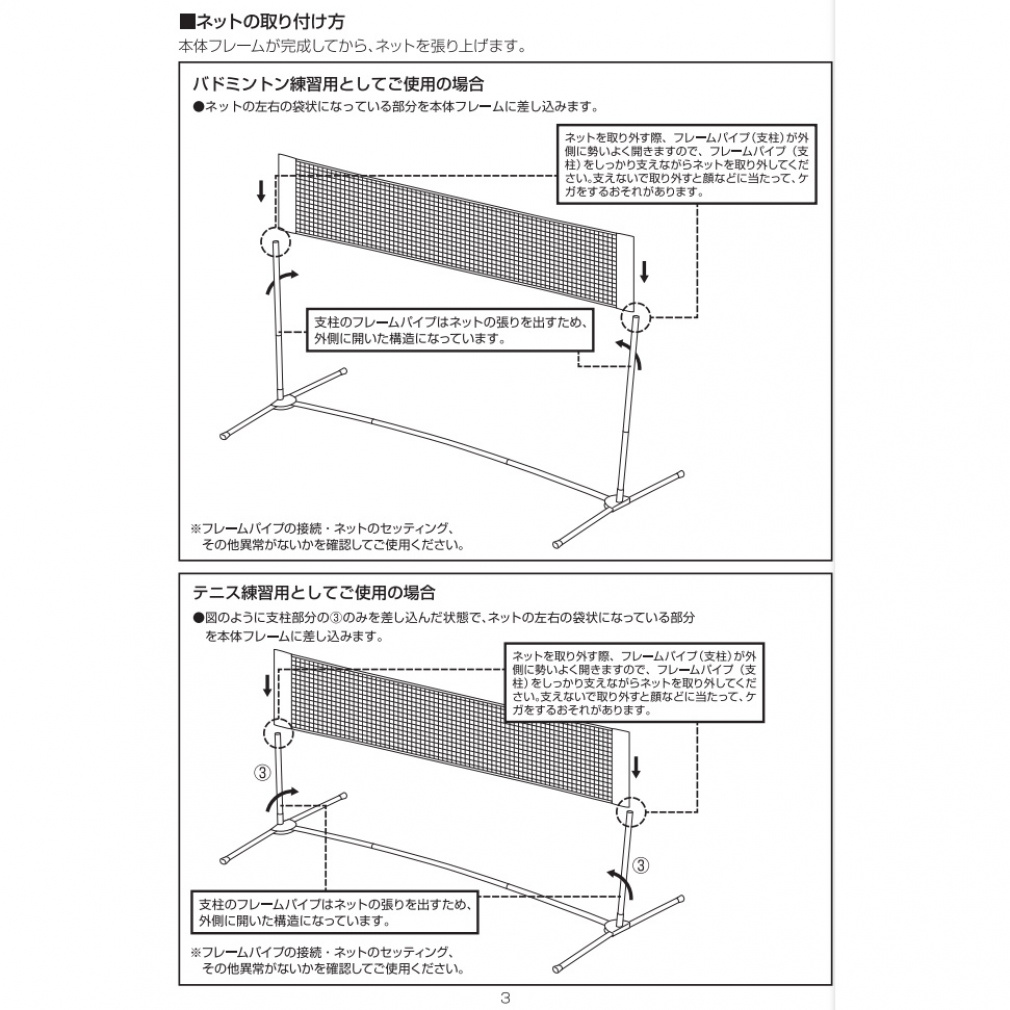 ■ネットの取り付け方
本体フレームが完成してから、ネットを張り上げます。

バドミントン練習用としてご使用の場合
●ネットの左右の袋状になっている部分を本体フレームに差し込みます。

ネットを取り外す際、フレームパイプ（支柱）が外側に勢いよく開きますので、フレームパイプ（支柱）をしっかり支えながらネットを取り外してください。支えないで取り外すと顔などに当たって、ケガをするおそれがあります。

支柱のフレームパイプはネットの張りを出すため、外側に開いた構造になっています。

※フレームパイプの接続・ネットのセッティング、その他異常がないかを確認してご使用ください。

テニス練習用としてご使用の場合
●図のように支柱部分の③のみを差し込んだ状態で、ネットの左右の袋状になっている部分を本体フレームに差し込みます。

ネットを取り外す際、フレームパイプ（支柱）が外側に勢いよく開きますので、フレームパイプ（支柱）をしっかり支えながらネットを取り外してください。支えないで取り外すと顔などに当たって、ケガをするおそれがあります。

③

③

支柱のフレームパイプはネットの張りを出すため、外側に開いた構造になっています。

※フレームパイプの接続・ネットのセッティング、その他異常がないかを確認してご使用ください。

3