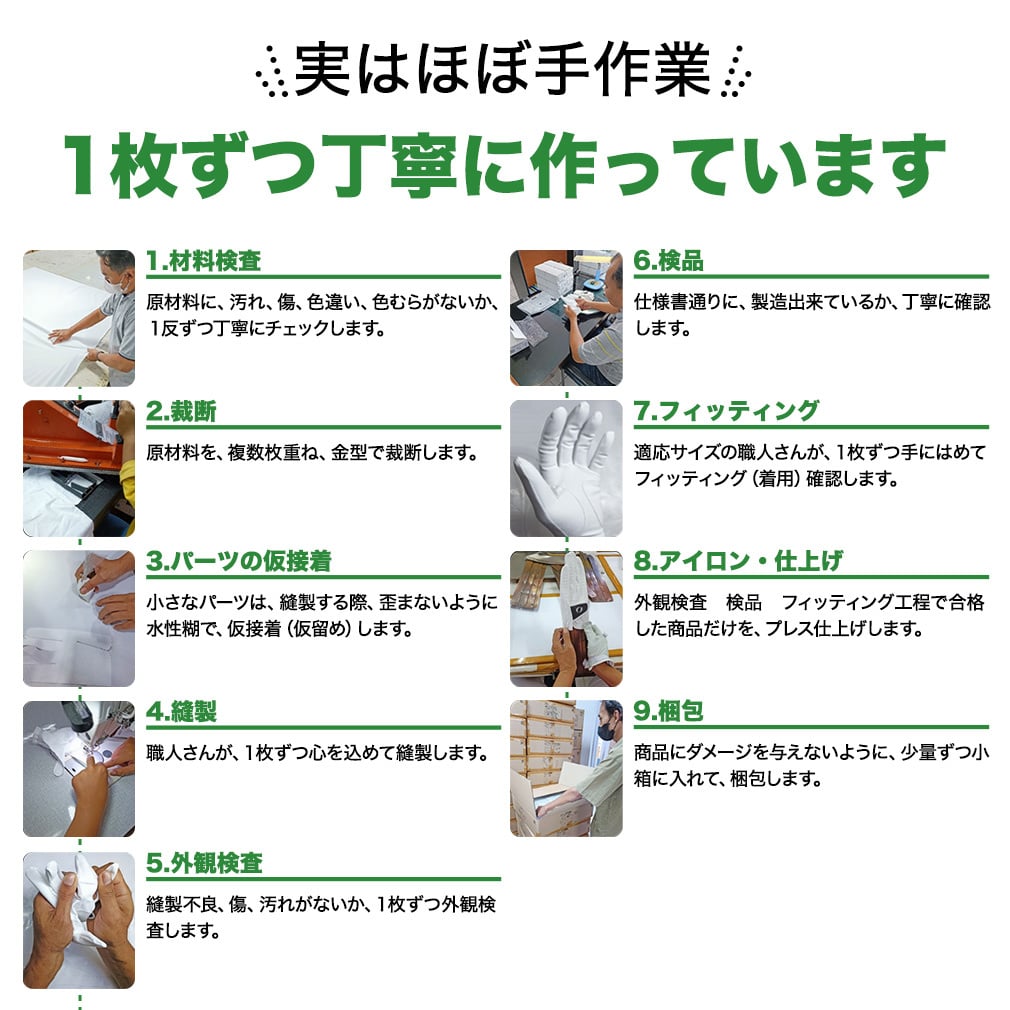 実はほぼ手作業

1枚ずつ丁寧に作っています

1.材料検査

原材料に、汚れ、傷、色違い、色むらがないか、1反ずつ丁寧にチェックします。

2.裁断

原材料を、複数枚重ね、金型で裁断します。

3.パーツの仮接着

小さなパーツは、縫製する際、歪まないように水性糊で、仮接着（仮留め）します。

4.縫製

職人さんが、1枚ずつ心を込めて縫製します。

5.外観検査

縫製不良、傷、汚れがないか、1枚ずつ外観検査します。

6.検品

仕様書通りに、製造出来ているか、丁寧に確認します。

7.フィッティング

適応サイズの職人さんが、1枚ずつ手にはめてフィッティング（着用）確認します。

8.アイロン・仕上げ

外観検査　検品　フィッティング工程で合格した商品だけを、プレス仕上げします。

9.梱包

商品にダメージを与えないように、少量ずつ小箱に入れて、梱包します。