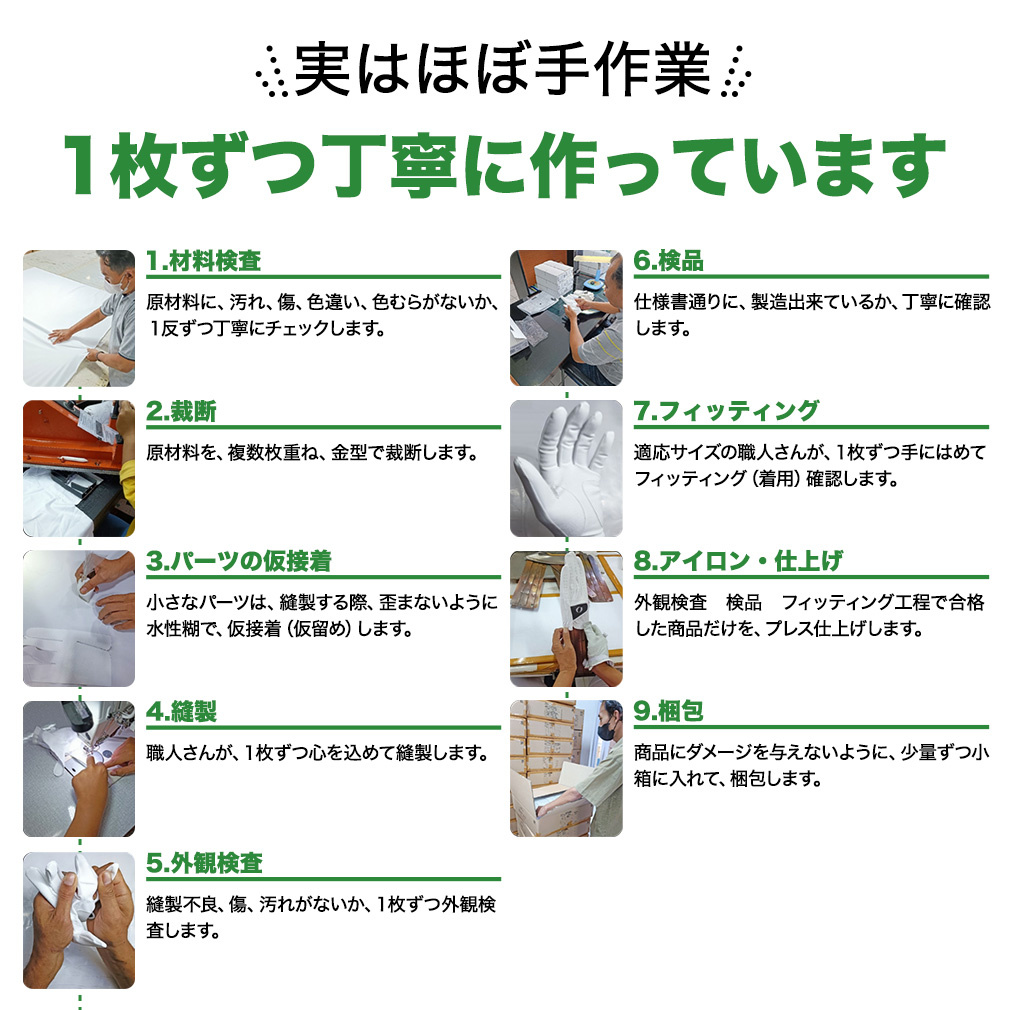 実はほぼ手作業

1枚ずつ丁寧に作っています

1.材料検査

原材料に、汚れ、傷、色違い、色むらがないか、1反ずつ丁寧にチェックします。

2.裁断

原材料を、複数枚重ね、金型で裁断します。

3.パーツの仮接着

小さなパーツは、縫製する際、歪まないように水性糊で、仮接着（仮留め）します。

4.縫製

職人さんが、1枚ずつ心を込めて縫製します。

5.外観検査

縫製不良、傷、汚れがないか、1枚ずつ外観検査します。

6.検品

仕様書通りに、製造出来ているか、丁寧に確認します。

7.フィッティング

適応サイズの職人さんが、1枚ずつ手にはめてフィッティング（着用）確認します。

8.アイロン・仕上げ

外観検査　検品　フィッティング工程で合格した商品だけを、プレス仕上げします。

9.梱包

商品にダメージを与えないように、少量ずつ小箱に入れて、梱包します。