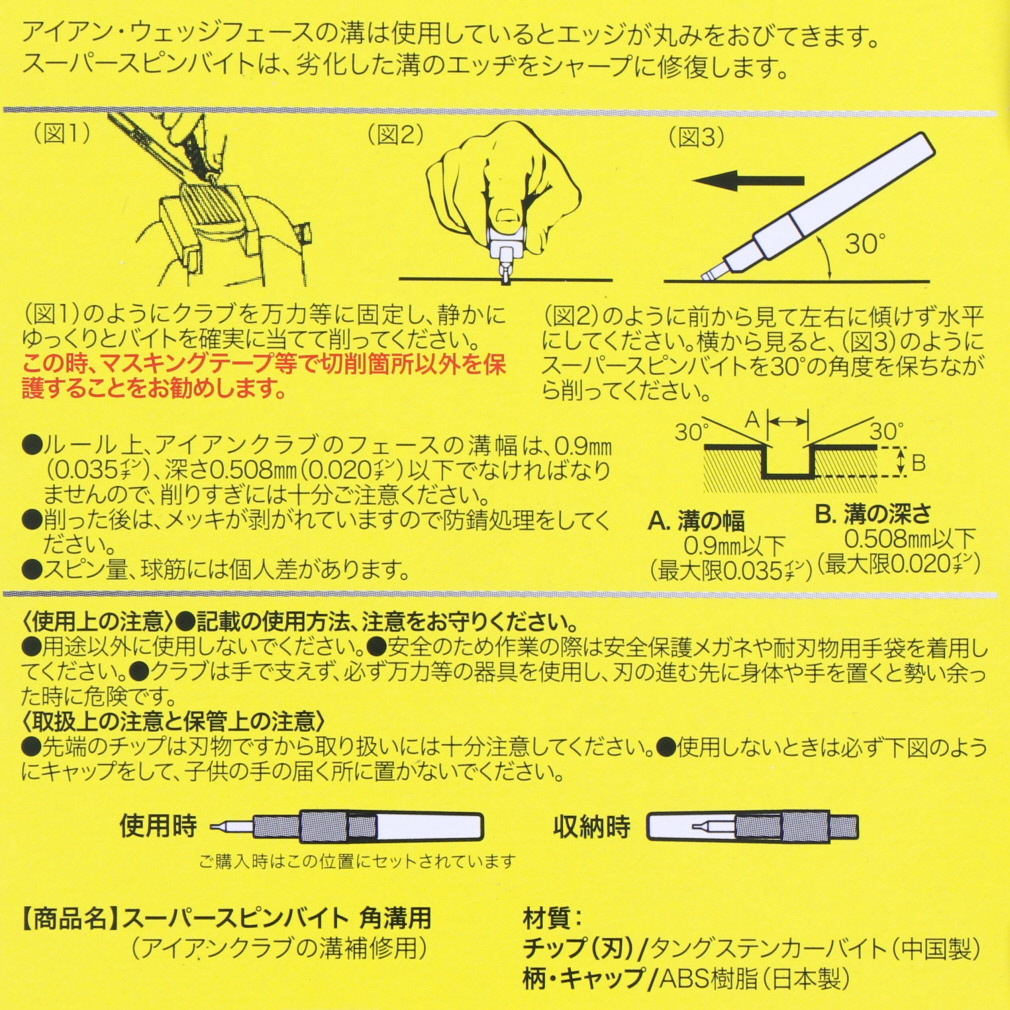 アイアン・ウェッジフェースの溝は使用しているとエッジが丸みをおびてきます。
スーパースピンバイトは、劣化した溝のエッヂをシャープに修復します。

（図1）

（図2）

（図3）

30°

（図1）のようにクラブを万力等に固定し、静かにゆっくりとバイトを確実に当てて削ってください。
この時、マスキングテープ等で切削箇所以外を保護することをお勧めします。

（図2）のように前から見て左右に傾けず水平にしてください。横から見ると、（図3）のようにスーパースピンバイトを30°の角度を保ちながら削ってください。

●ルール上、アイアンクラブのフェースの溝幅は、0.9㎜（0.035ｲﾝﾁ）、深さ0.508㎜（0.020ｲﾝﾁ）以下でなければなりませんので、削りすぎには十分ご注意ください。
●削った後は、メッキが剥がれていますので防錆処理をしてください。
●スピン量、球筋には個人差があります。

30° A 30° B

A. 溝の幅
0.9㎜以下
（最大限0.035ｲﾝﾁ）

B. 溝の深さ
0.508㎜以下
（最大限0.020ｲﾝﾁ）

〈使用上の注意〉●記載の使用方法、注意をお守りください。
●用途以外に使用しないでください。●安全のため作業の際は安全保護メガネや耐刃物用手袋を着用してください。●クラブは手で支えず、必ず万力等の器具を使用し、刃の進む先に身体や手を置くと勢い余った時に危険です。
〈取扱上の注意と保管上の注意〉
●先端のチップは刃物ですから取り扱いには十分注意してください。●使用しないときは必ず下図のようにキャップをして、子供の手の届く所に置かないでください。

使用時
ご購入時はこの位置にセットされています

収納時

【商品名】スーパースピンバイト 角溝用
（アイアンクラブの溝補修用）

材質：
チップ（刃）/タングステンカーバイト（中国製）
柄・キャップ/ABS樹脂（日本製）