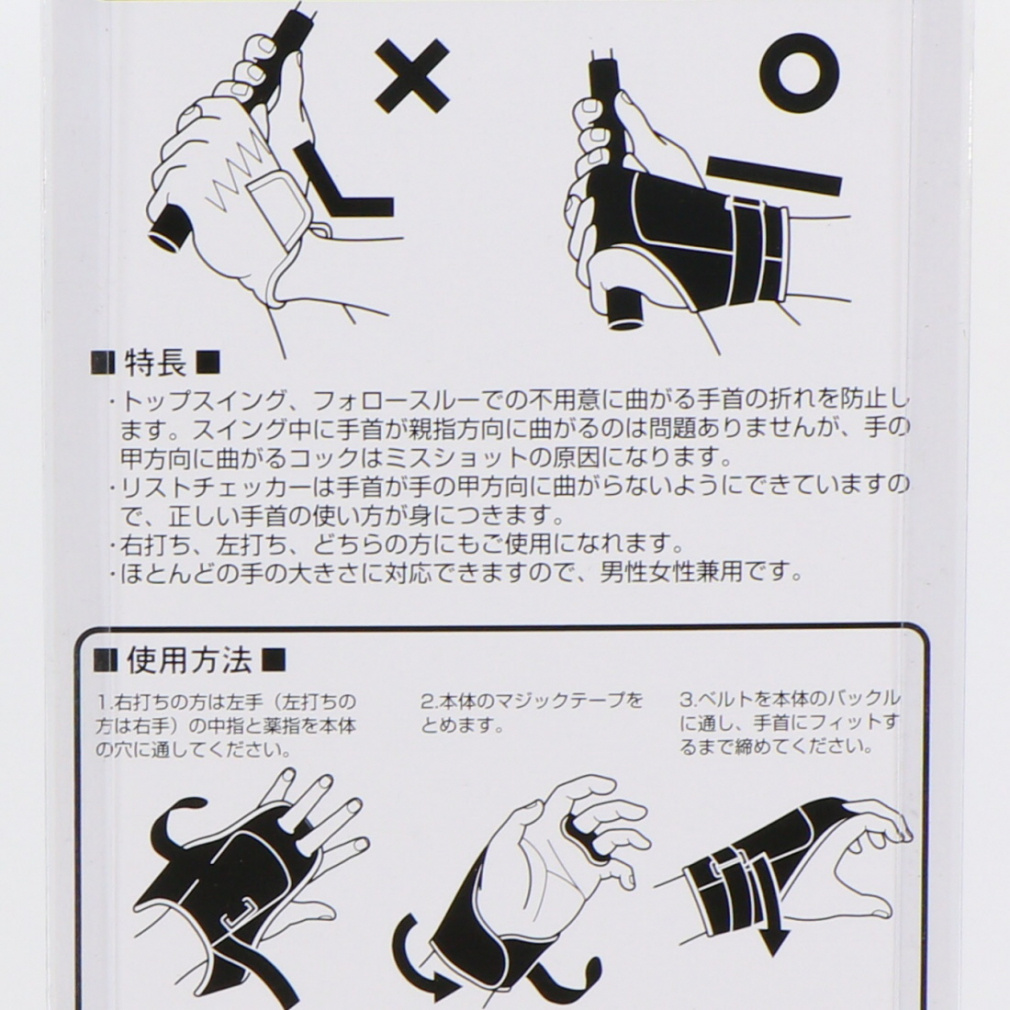 ×

○

■特長■

・トップスイング、フォロースルーでの不用意に曲がる手首の折れを防止します。スイング中に手首が親指方向に曲がるのは問題ありませんが、手の甲方向に曲がるコックはミスショットの原因になります。
・リストチェッカーは手首が手の甲方向に曲がらないようにできていますので、正しい手首の使い方が身につきます。
・右打ち、左打ち、どちらの方にもご使用になれます。
・ほとんどの手の大きさに対応できますので、男性女性兼用です。

■使用方法■

1.右打ちの方は左手（左打ちの方は右手）の中指と薬指を本体の穴に通してください。

2.本体のマジックテープをとめます。

3.ベルトを本体のバックルに通し、手首にフィットするまで締めてください。